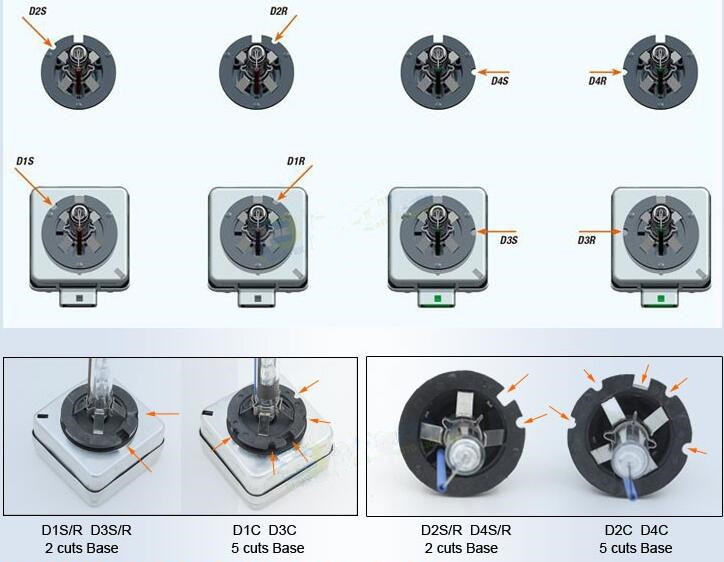 D2S

D2R

D4S

D4R

D1S

D1R

D3S

D3R

D1S/R D3S/R
2 cuts Base

D1C D3C
5 cuts Base

D2S/R D4S/R
2 cuts Base

D2C D4C
5 cuts Base