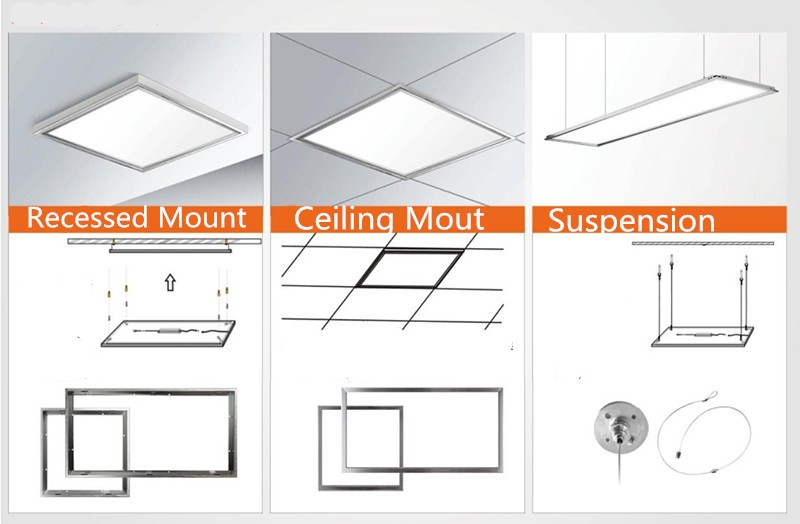 Recessed Mount

Ceiling Mout

Suspension