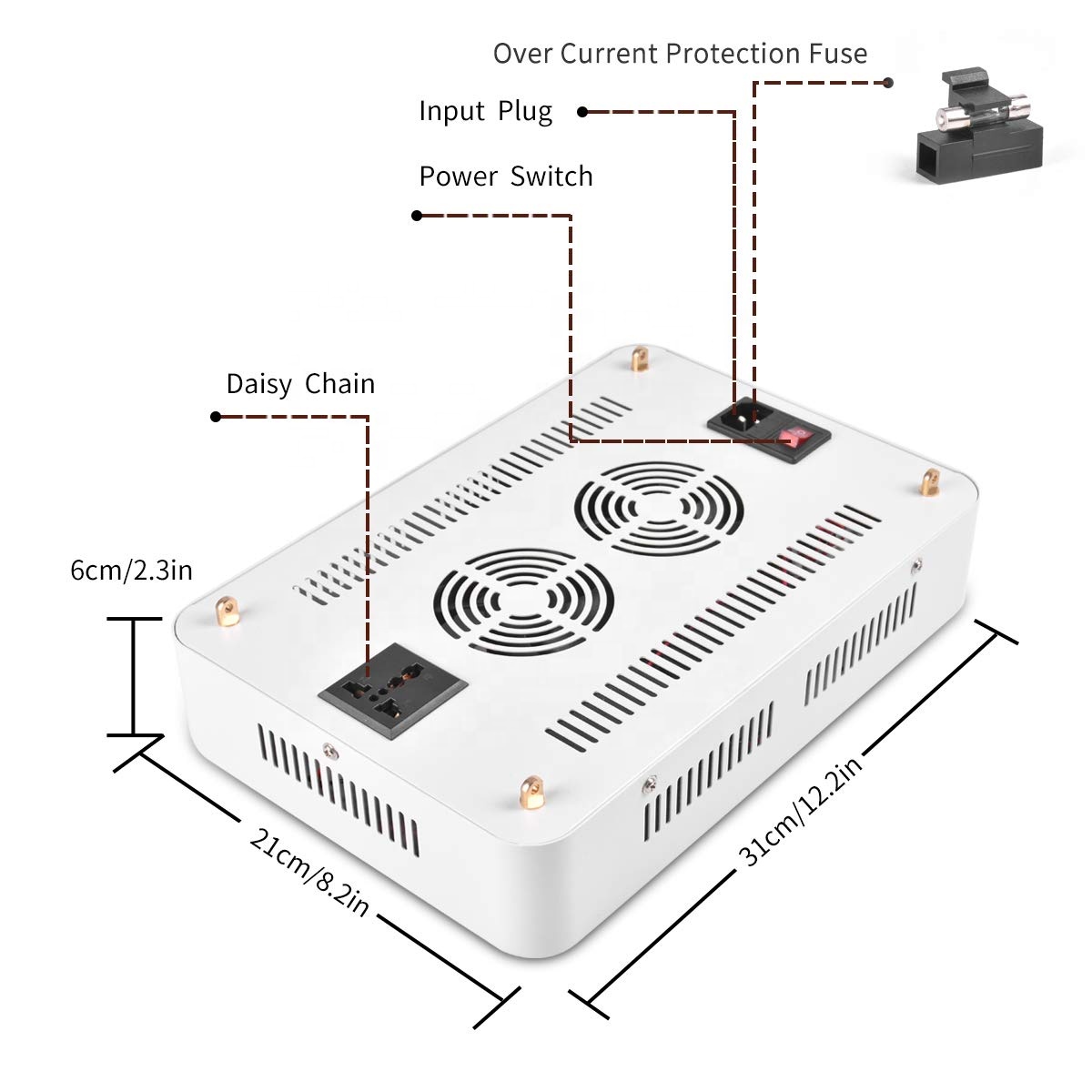 Over Current Protection Fuse

Input Plug

Power Switch

Daisy Chain

6cm/2.3in

21cm/8.2in

31cm/12.2in