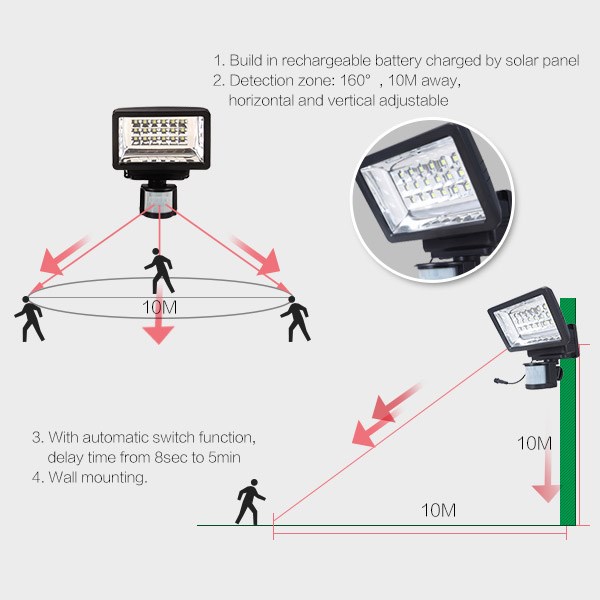 1. Build in rechargeable battery charged by solar panel
2. Detection zone: 160° , 10M away, horizontal and vertical adjustable

10M

3. With automatic switch function, delay time from 8sec to 5min
4. Wall mounting.

10M

10M