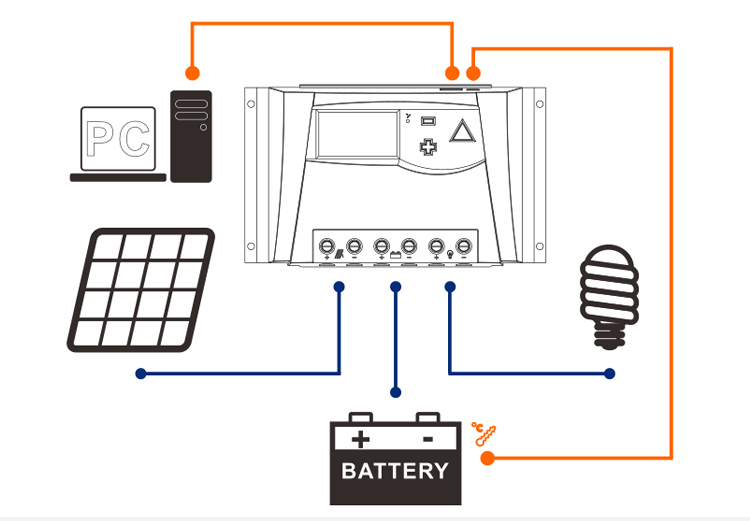 PC

+ -

BATTERY

°C