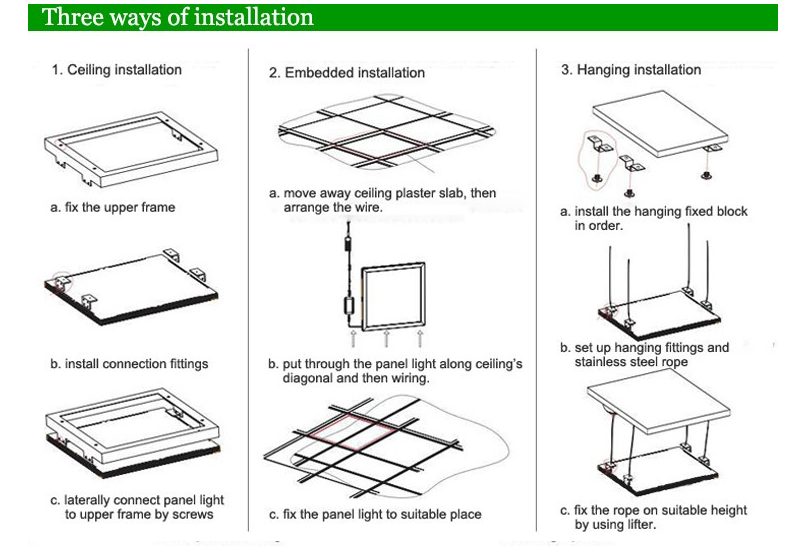 Three ways of installation

1. Ceiling installation

a. fix the upper frame

b. install connection fittings

c. laterally connect panel light to upper frame by screws

2. Embedded installation

a. move away ceiling plaster slab, then arrange the wire.

b. put through the panel light along ceiling's diagonal and then wiring.

c. fix the panel light to suitable place

3. Hanging installation

a. install the hanging fixed block in order.

b. set up hanging fittings and stainless steel rope

c. fix the rope on suitable height by using lifter.