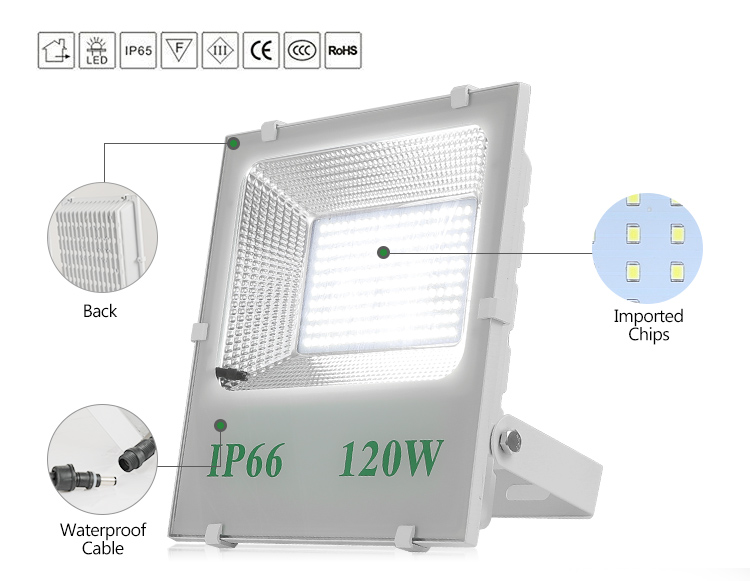 LED IP65 F III CE CCC RoHS

Back

Imported Chips

IP66 120W

Waterproof Cable