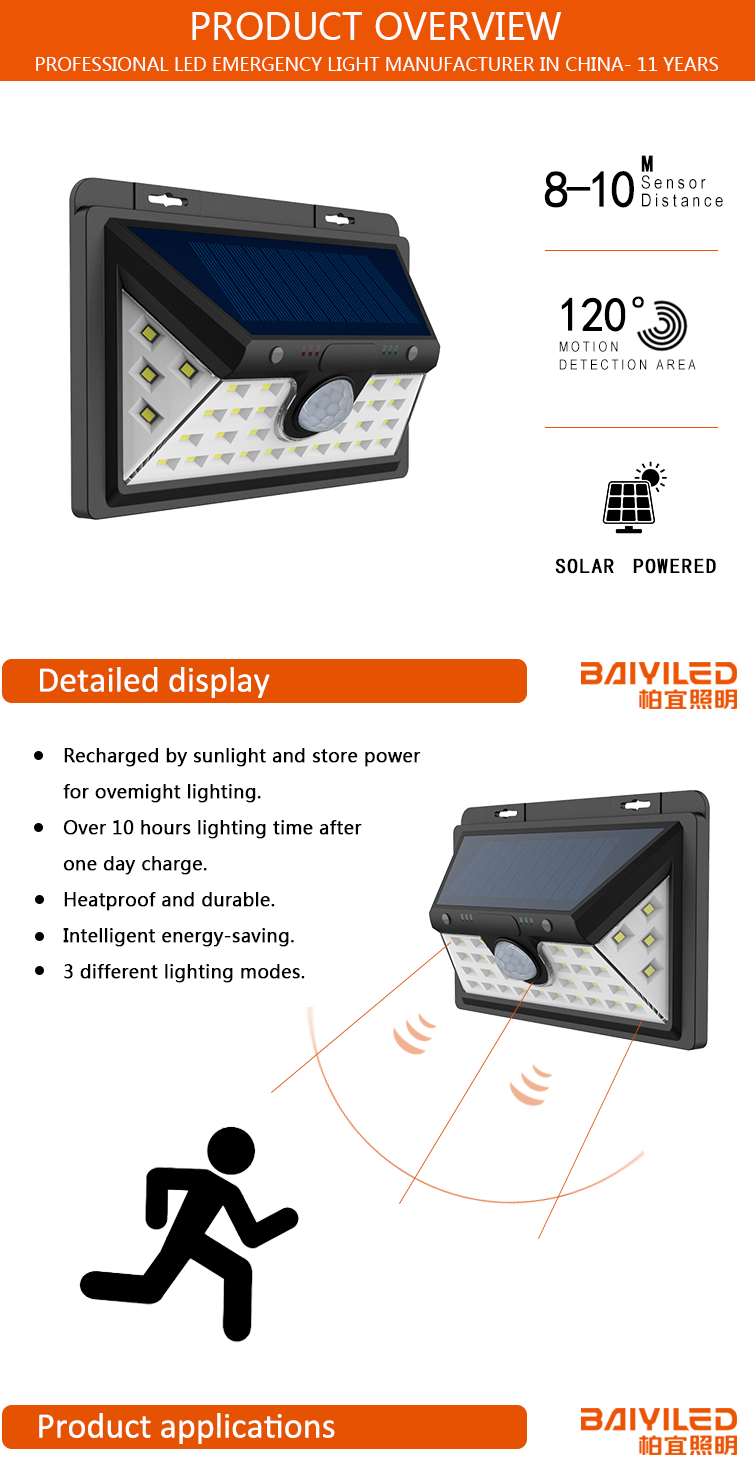 PRODUCT OVERVIEW

PROFESSIONAL LED EMERGENCY LIGHT MANUFACTURER IN CHINA- 11 YEARS

8–10 M Sensor Distance

120° MOTION DETECTION AREA

SOLAR POWERED

Detailed display

BAIYILED
柏宜照明

- Recharged by sunlight and store power for ovemight lighting.
- Over 10 hours lighting time after one day charge.
- Heatproof and durable.
- Intelligent energy-saving.
- 3 different lighting modes.

Product applications

BAIYILED
柏宜照明