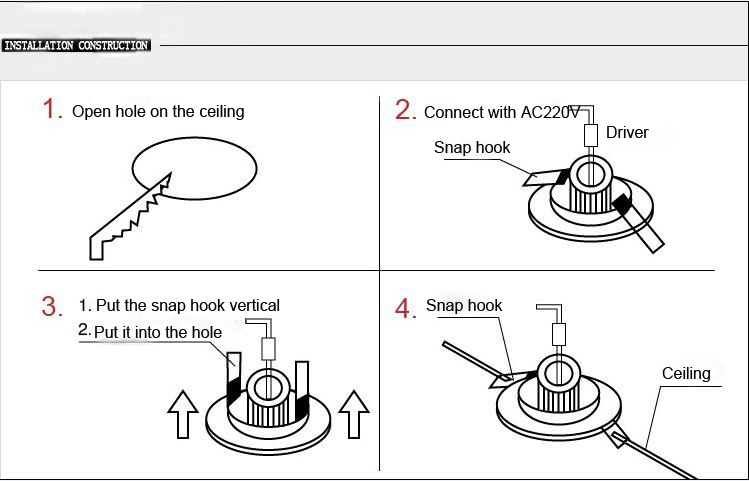 INSTALLATION CONSTRUCTION

1. Open hole on the ceiling

2. Connect with AC220V

Driver

Snap hook

3. 1. Put the snap hook vertical

2. Put it into the hole

4. Snap hook

Ceiling