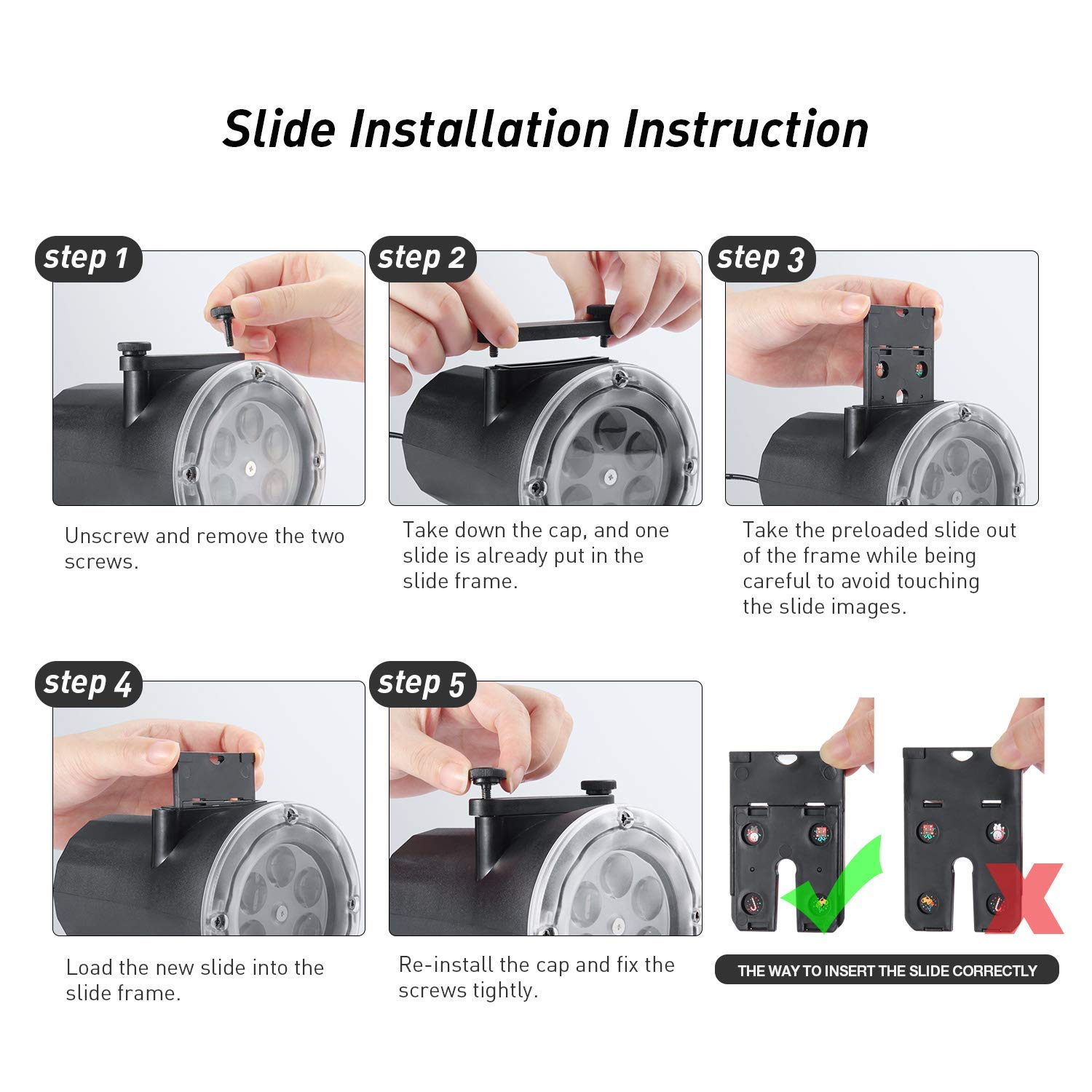 Slide Installation Instruction

step 1

Unscrew and remove the two screws.

step 2

Take down the cap, and one slide is already put in the slide frame.

step 3

Take the preloaded slide out of the frame while being careful to avoid touching the slide images.

step 4

Load the new slide into the slide frame.

step 5

Re-install the cap and fix the screws tightly.

THE WAY TO INSERT THE SLIDE CORRECTLY