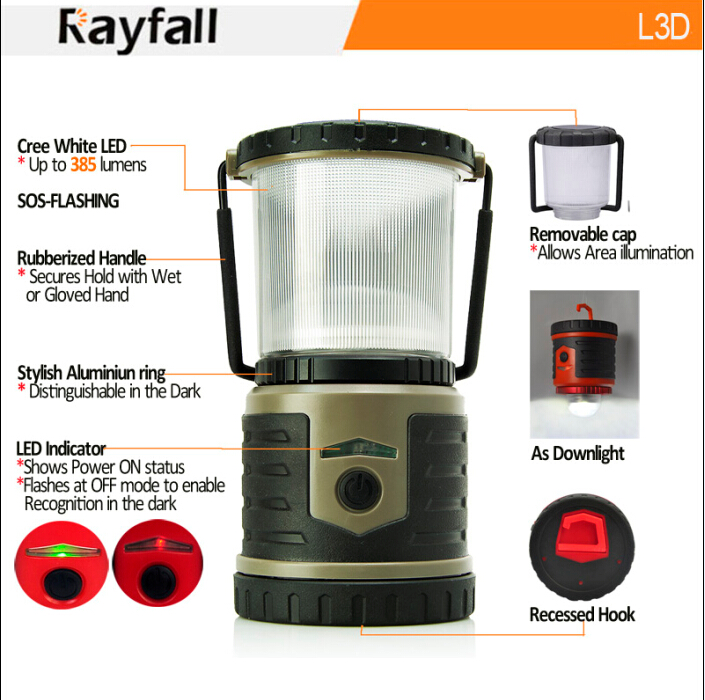 Rayfall

L3D

Cree White LED
* Up to 385 lumens

SOS-FLASHING

Rubberized Handle
* Secures Hold with Wet or Gloved Hand

Stylish Aluminiun ring
* Distinguishable in the Dark

LED Indicator
*Shows Power ON status
*Flashes at OFF mode to enable Recognition in the dark

Removable cap
*Allows Area illumination

As Downlight

Recessed Hook