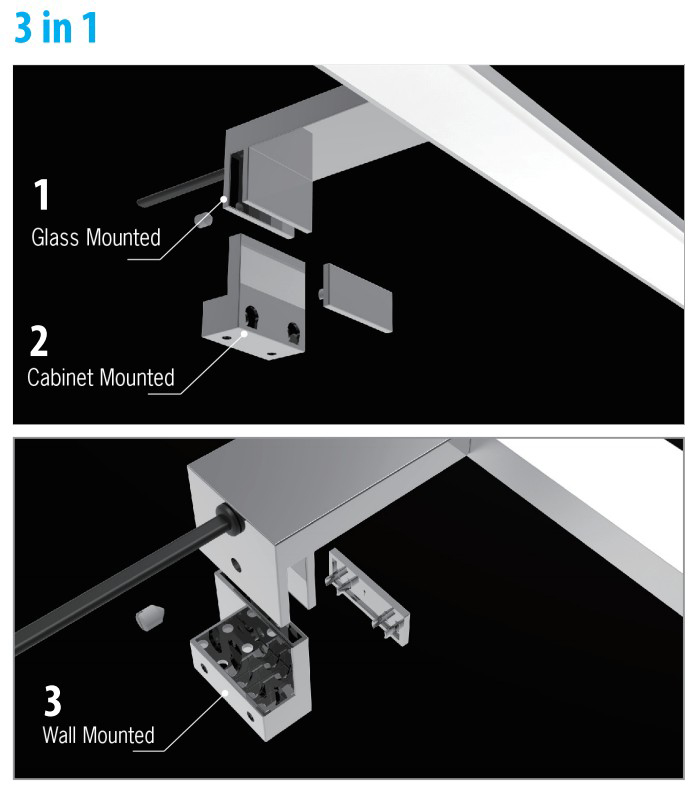 3 in 1

1
Glass Mounted

2
Cabinet Mounted

3
Wall Mounted