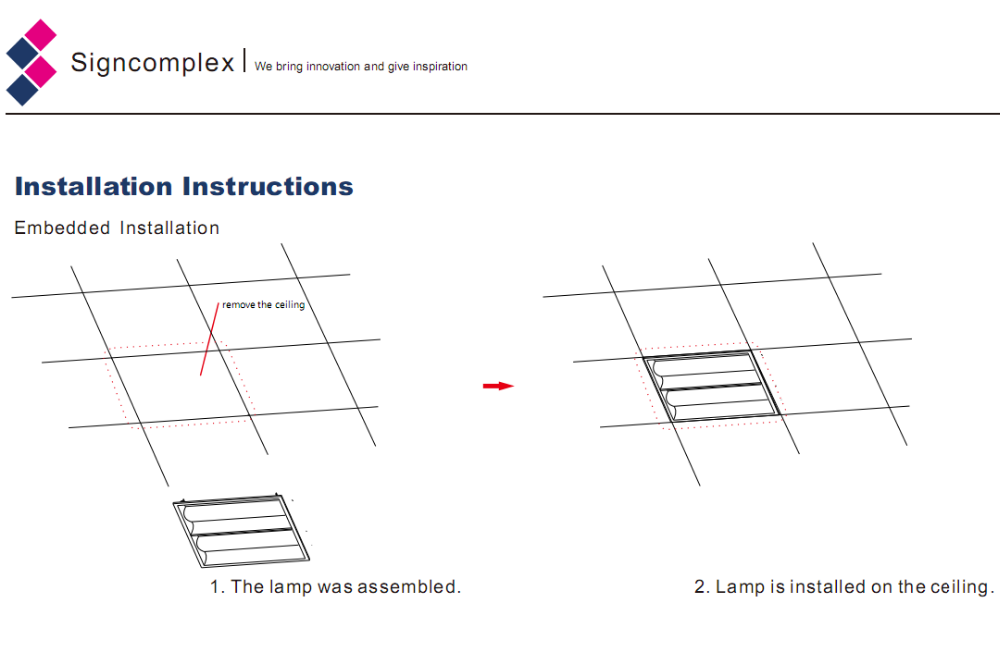 Signcomplex | We bring innovation and give inspiration

Installation Instructions

Embedded Installation

remove the ceiling

1. The lamp was assembled.

2. Lamp is installed on the ceiling.