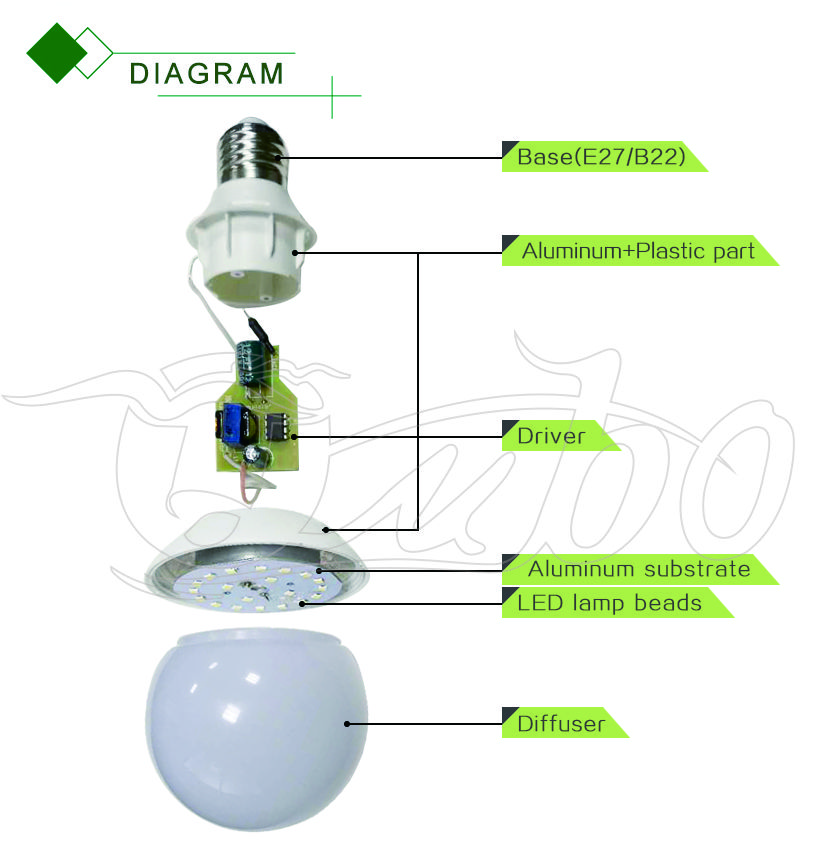 DIAGRAM

Base(E27/B22)

Aluminum+Plastic part

Driver

Aluminum substrate

LED lamp beads

Diffuser