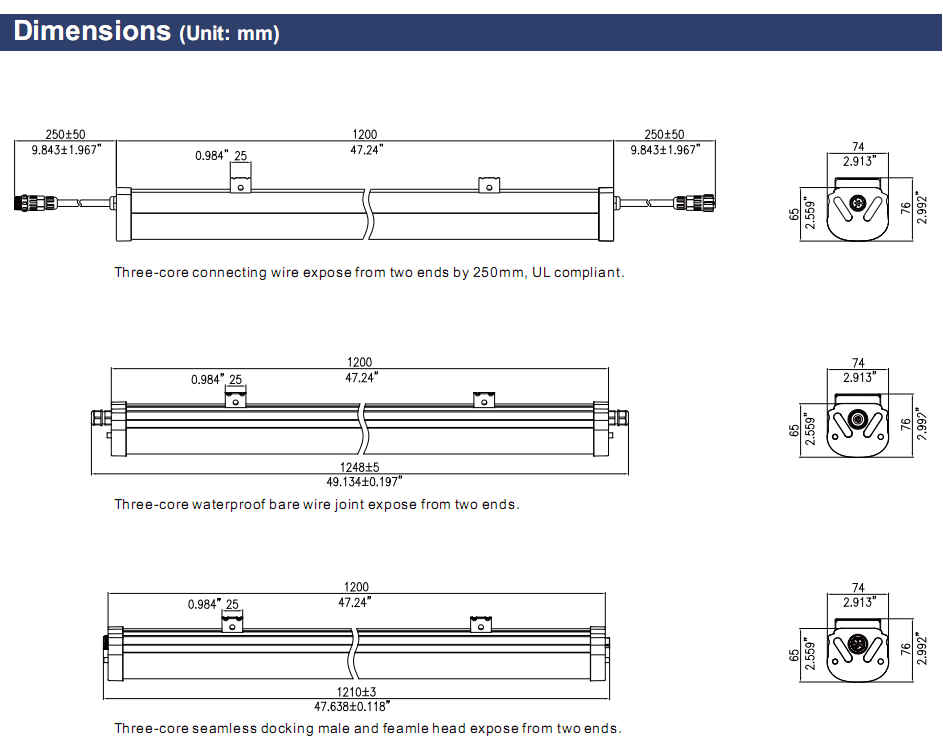 Dimensions (Unit: mm)

250±50
9.843±1.967"

1200
47.24"

250±50
9.843±1.967"

0.984" 25

74
2.913"

65
2.559"

76
2.992"

Three-core connecting wire expose from two ends by 250mm, UL compliant.

1200
47.24"

0.984" 25

1248±5
49.134±0.197"

74
2.913"

65
2.559"

76
2.992"

Three-core waterproof bare wire joint expose from two ends.

1200
47.24"

0.984" 25

1210±3
47.638±0.118"

74
2.913"

65
2.559"

76
2.992"

Three-core seamless docking male and feamle head expose from two ends.