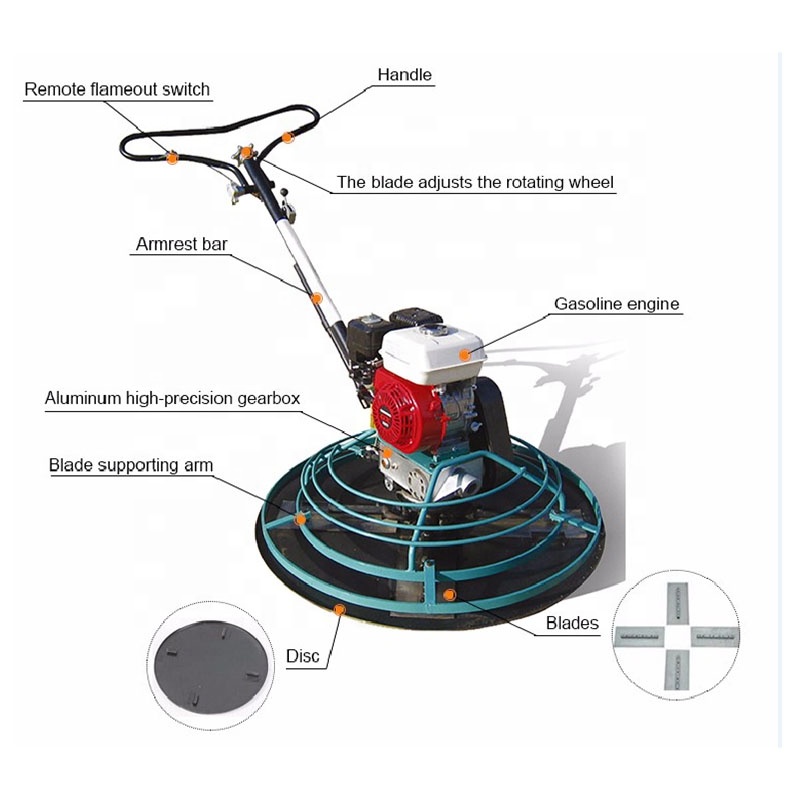 Remote flameout switch

Handle

The blade adjusts the rotating wheel

Armrest bar

Gasoline engine

Aluminum high-precision gearbox

Blade supporting arm

Blades

Disc