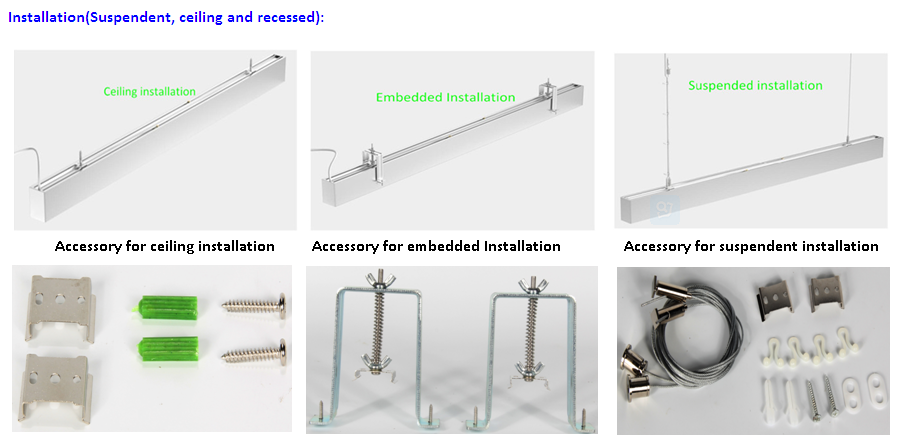 Installation(Suspendent, ceiling and recessed):

Ceiling installation

Embedded Installation

Suspended installation

Accessory for ceiling installation

Accessory for embedded Installation

Accessory for suspendent installation