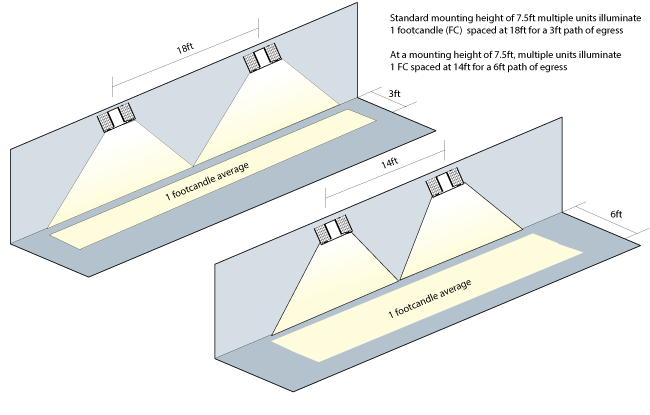 Standard mounting height of 7.5ft multiple units illuminate 1 footcandle (FC) spaced at 18ft for a 3ft path of egress

At a mounting height of 7.5ft, multiple units illuminate 1 FC spaced at 14ft for a 6ft path of egress

18ft

3ft

1 footcandle average

14ft

6ft

1 footcandle average