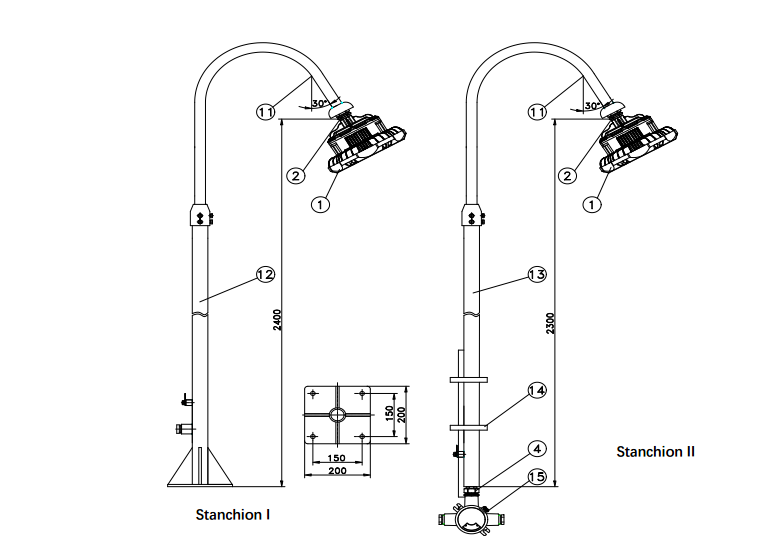 11
30°
2
1
12
2400
150
200
150
200
Stanchion I
11
30°
2
1
13
2300
14
4
15
Stanchion II