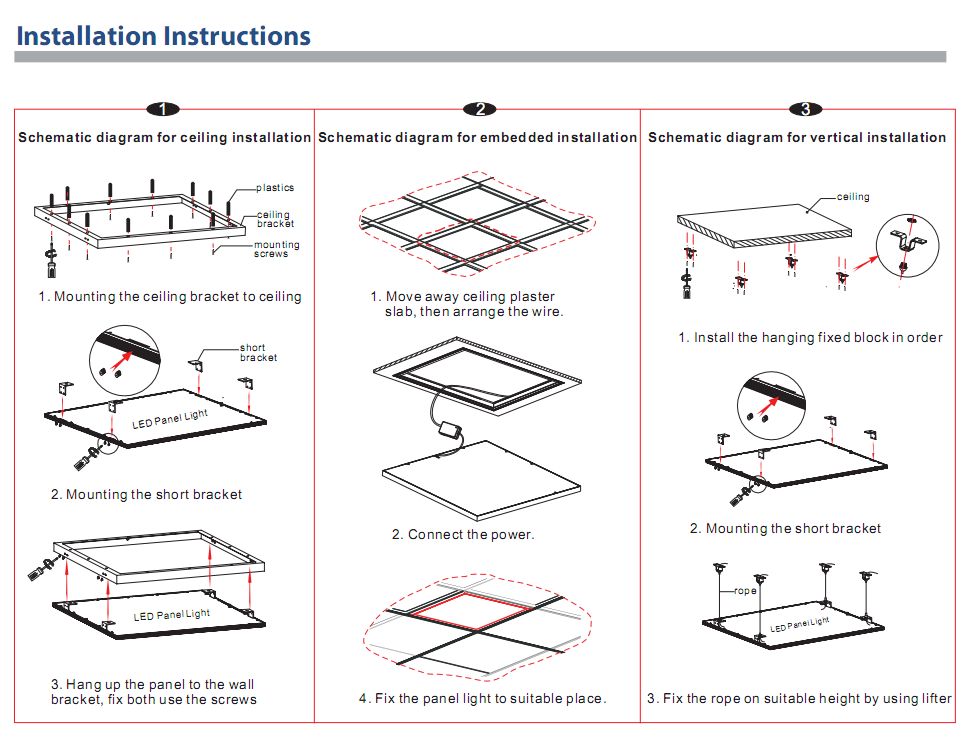 Installation Instructions

1
Schematic diagram for ceiling installation

plastics
ceiling bracket
mounting screws

1. Mounting the ceiling bracket to ceiling

short bracket
LED Panel Light

2. Mounting the short bracket

LED Panel Light

3. Hang up the panel to the wall bracket, fix both use the screws

2
Schematic diagram for embedded installation

1. Move away ceiling plaster slab, then arrange the wire.

2. Connect the power.

4. Fix the panel light to suitable place.

3
Schematic diagram for vertical installation

ceiling

1. Install the hanging fixed block in order

2. Mounting the short bracket

rope
LED Panel Light

3. Fix the rope on suitable height by using lifter