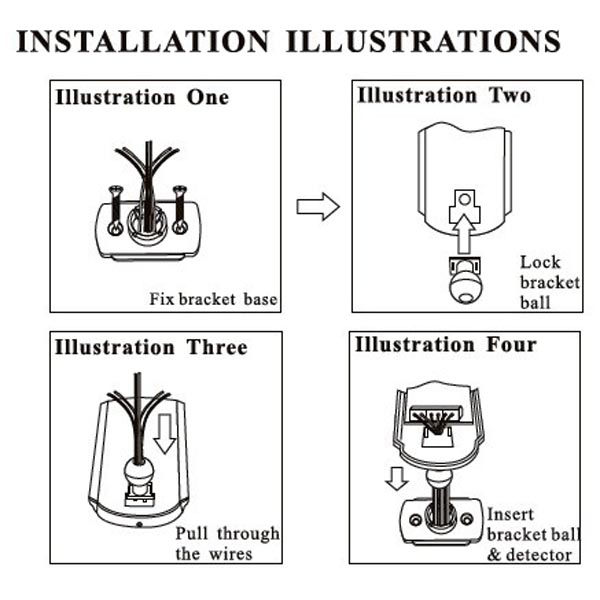 INSTALLATION ILLUSTRATIONS

Illustration One

Fix bracket base

Illustration Two

Lock bracket ball

Illustration Three

Pull through the wires

Illustration Four

Insert bracket ball & detector