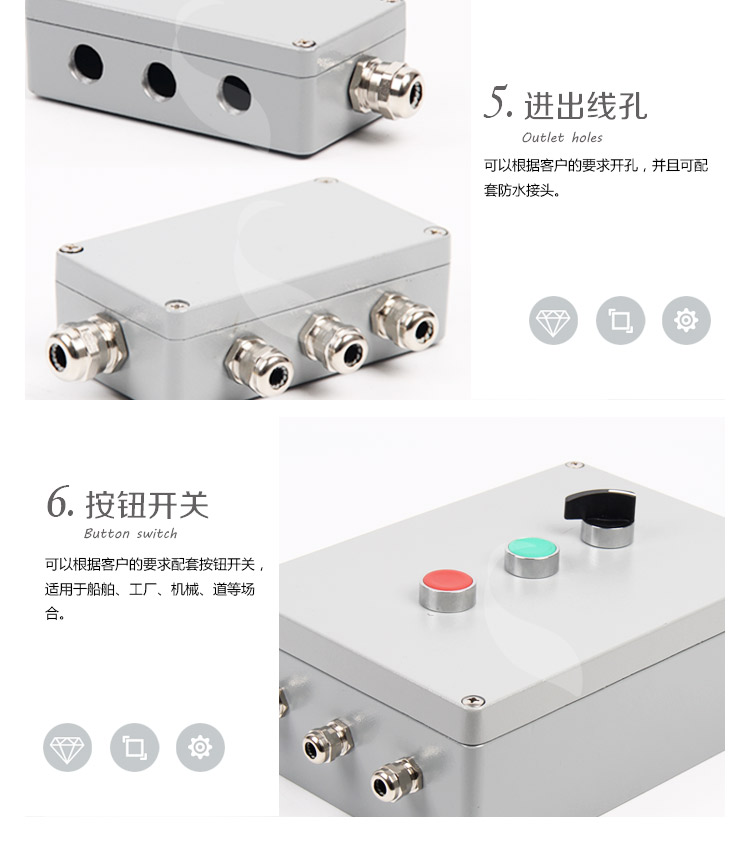 5. 进出线孔

Outlet holes

可以根据客户的要求开孔，并且可配套防水接头。

6. 按钮开关

Button switch

可以根据客户的要求配套按钮开关，适用于船舶、工厂、机械、道等场合。