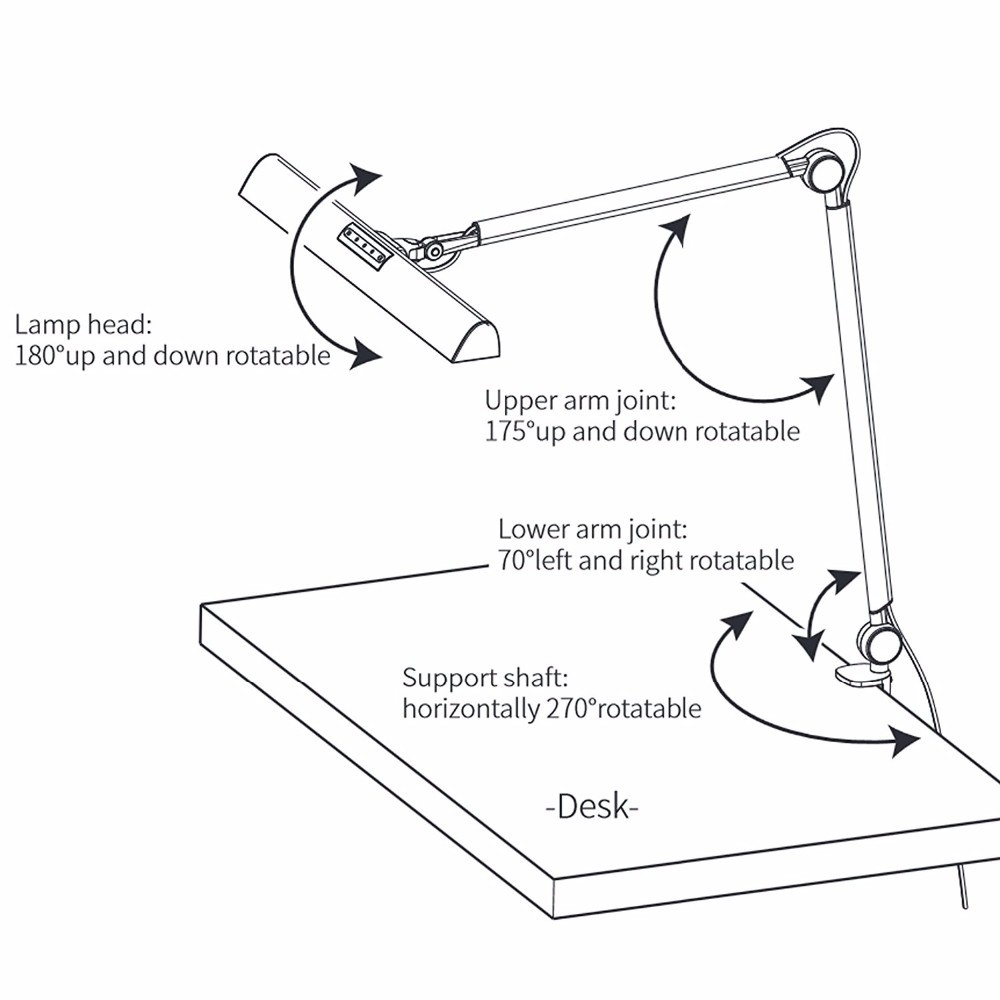 Lamp head:
180°up and down rotatable

Upper arm joint:
175°up and down rotatable

Lower arm joint:
70°left and right rotatable

Support shaft:
horizontally 270°rotatable

-Desk-