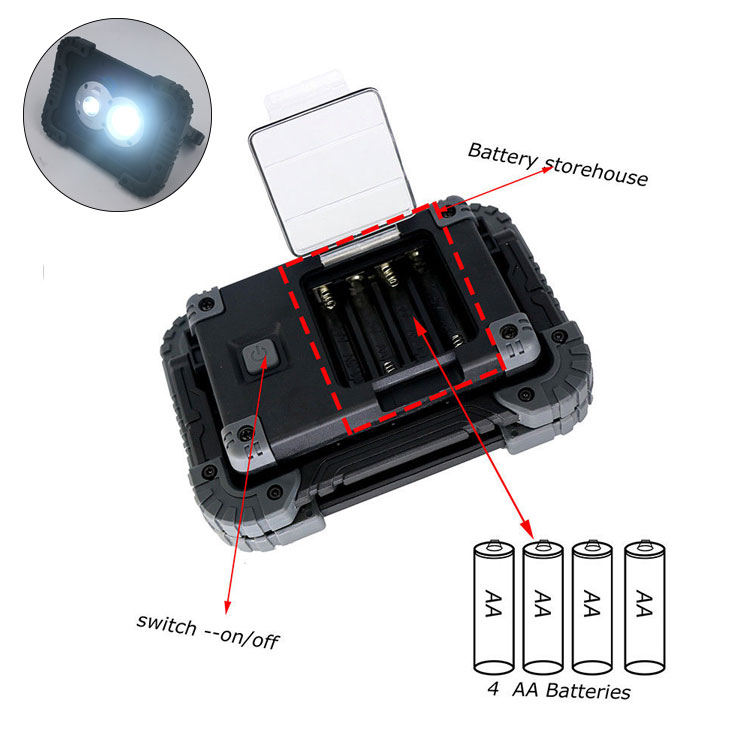 Battery storehouse

switch --on/off

AA AA AA AA

4 AA Batteries