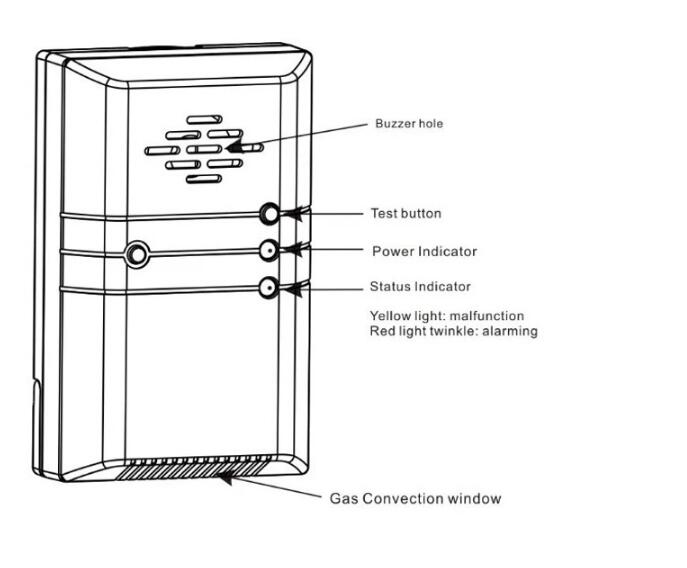 Buzzer hole

Test button

Power Indicator

Status Indicator

Yellow light: malfunction
Red light twinkle: alarming

Gas Convection window