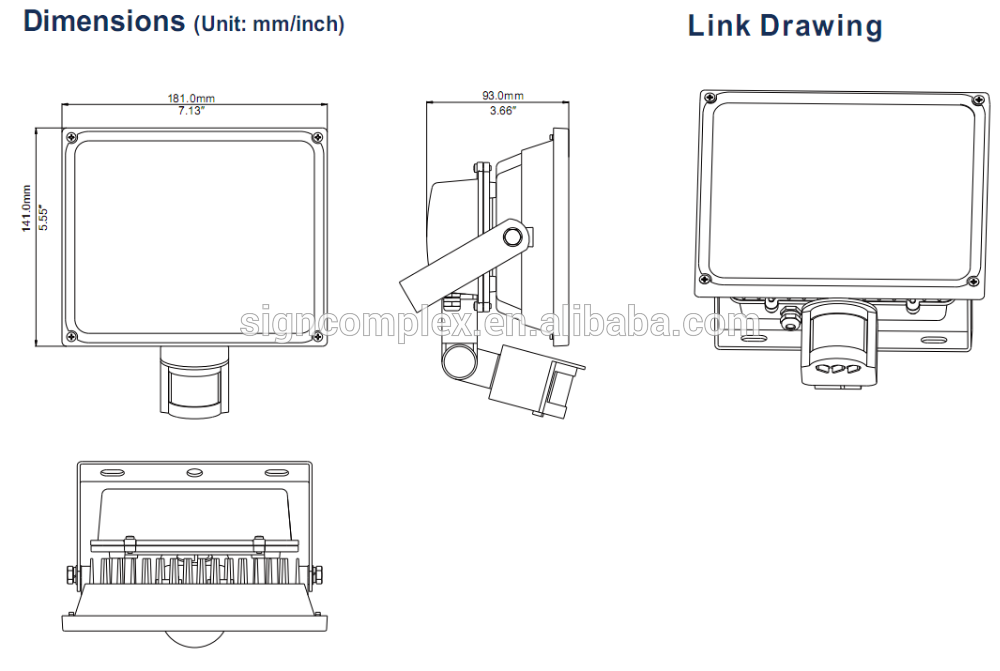 Dimensions (Unit: mm/inch)

Link Drawing

181.0mm
7.13"

141.0mm
5.55"

93.0mm
3.66"

signcomplex.en.alibaba.com