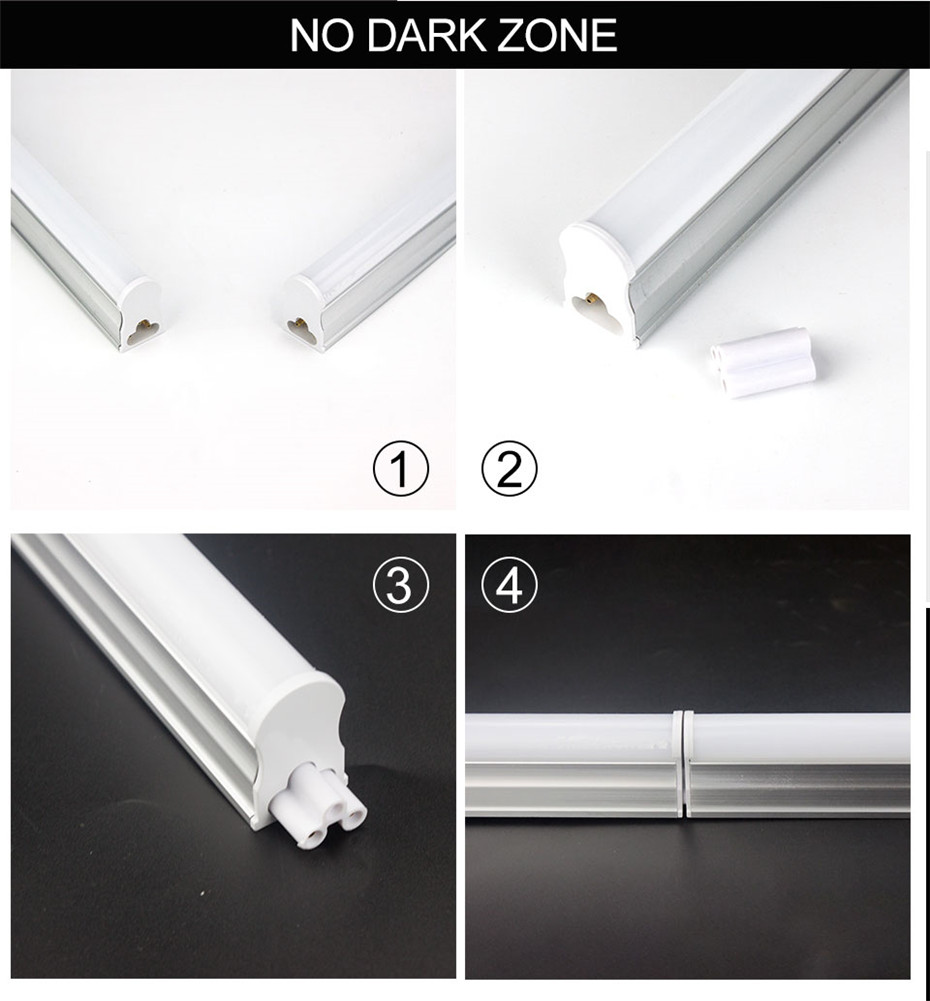 NO DARK ZONE

①

②

③

④