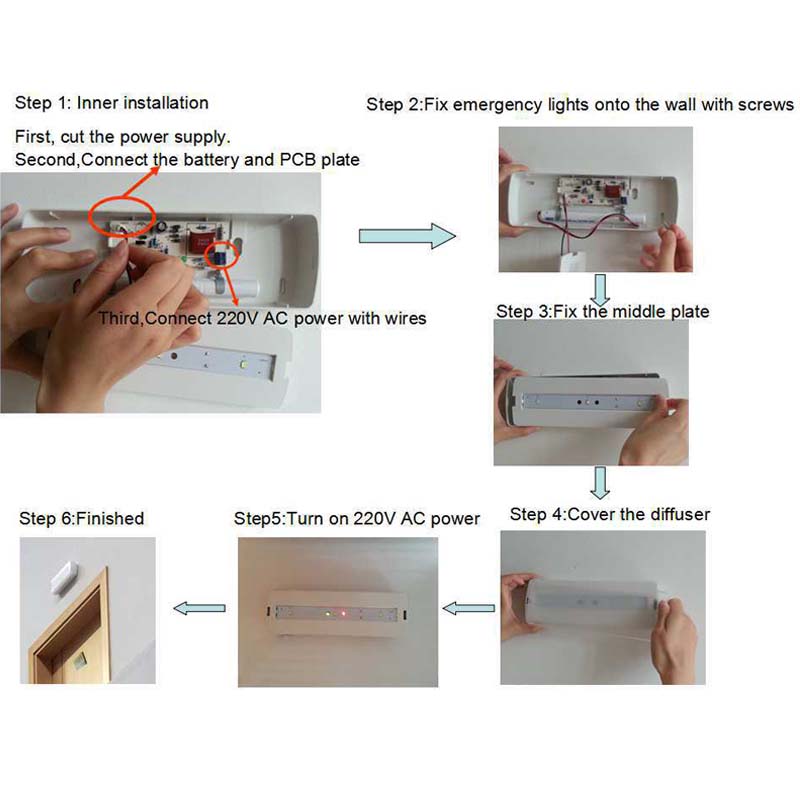 Step 1: Inner installation

First, cut the power supply.
Second,Connect the battery and PCB plate

Third,Connect 220V AC power with wires

Step 2:Fix emergency lights onto the wall with screws

Step 3:Fix the middle plate

Step 4:Cover the diffuser

Step5:Turn on 220V AC power

Step 6:Finished