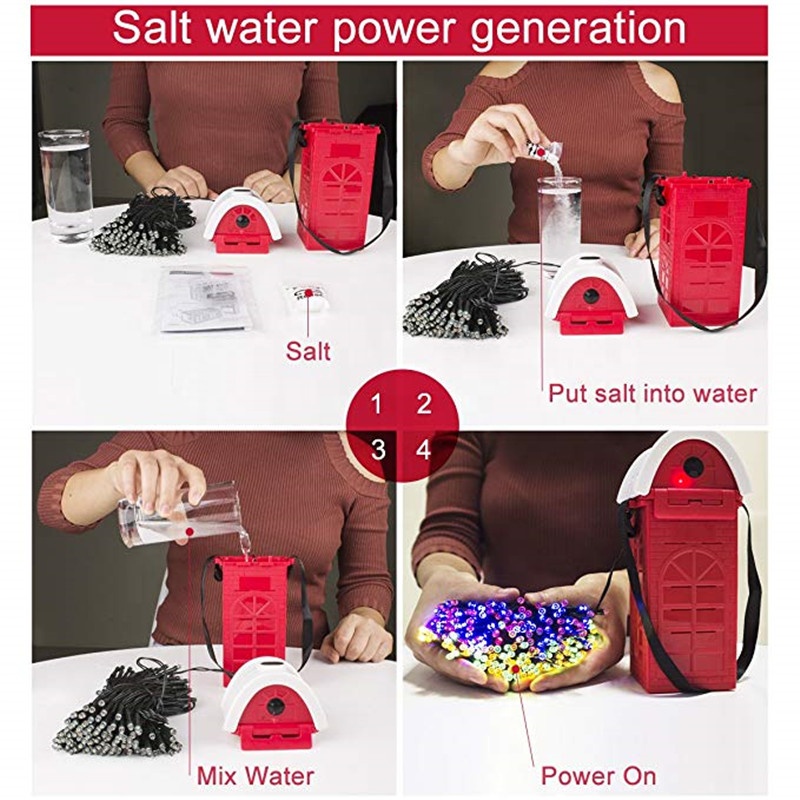 Salt water power generation

Salt

Put salt into water

1 2
3 4

Mix Water

Power On