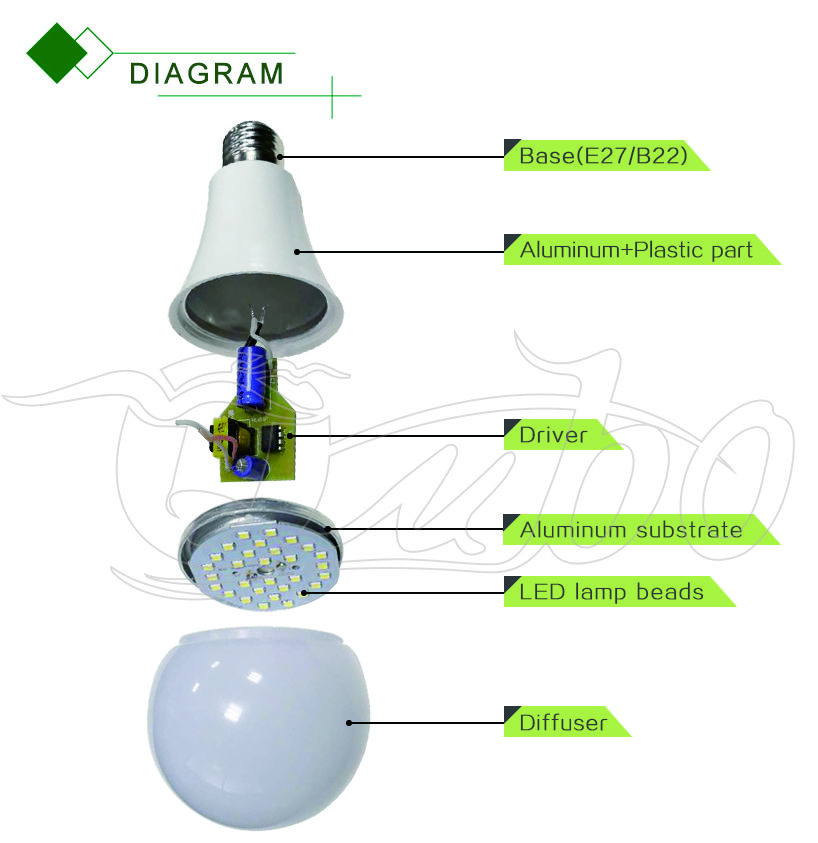 DIAGRAM

Base(E27/B22)

Aluminum+Plastic part

Driver

Aluminum substrate

LED lamp beads

Diffuser