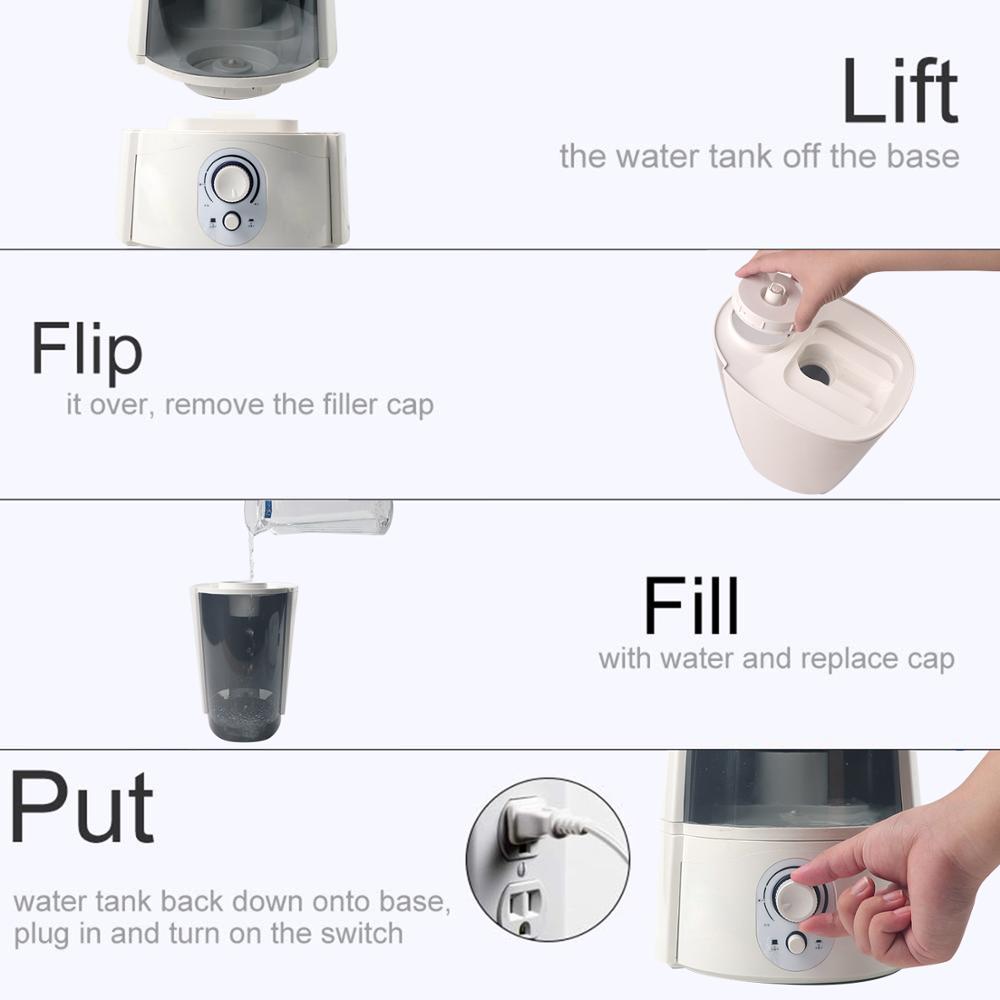 Lift
the water tank off the base

Flip
it over, remove the filler cap

Fill
with water and replace cap

Put
water tank back down onto base, plug in and turn on the switch