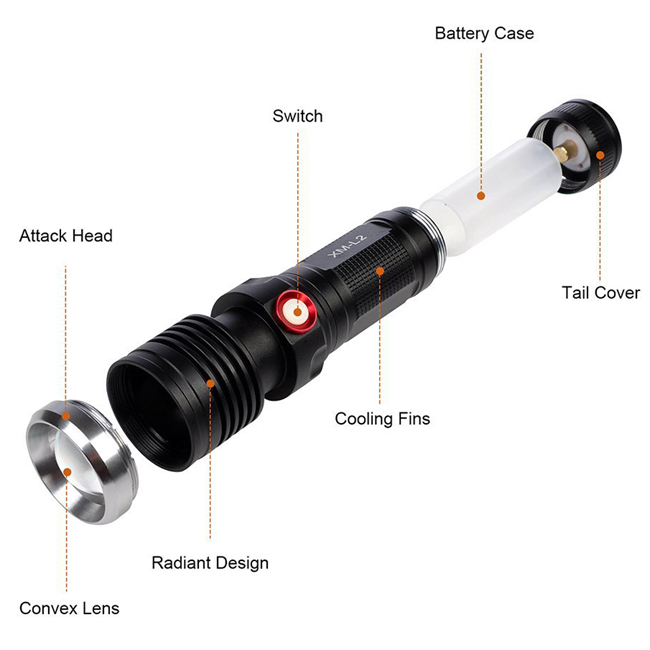 Battery Case

Switch

Attack Head

XM-L2

Tail Cover

Cooling Fins

Radiant Design

Convex Lens