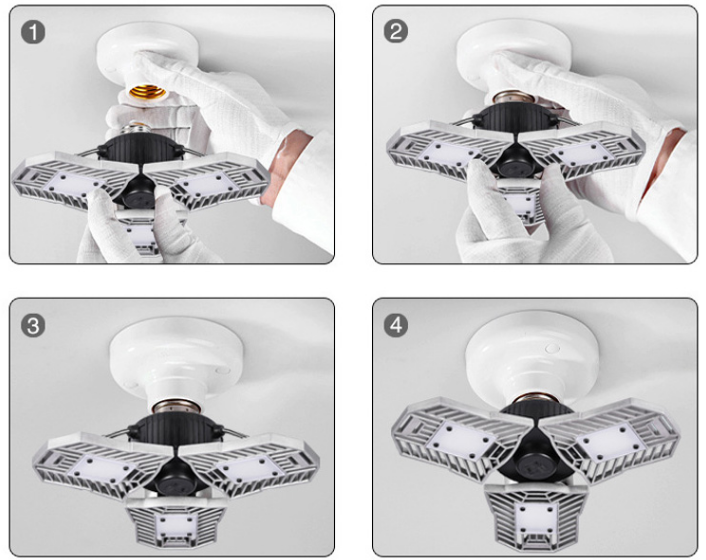 1

2

3

4