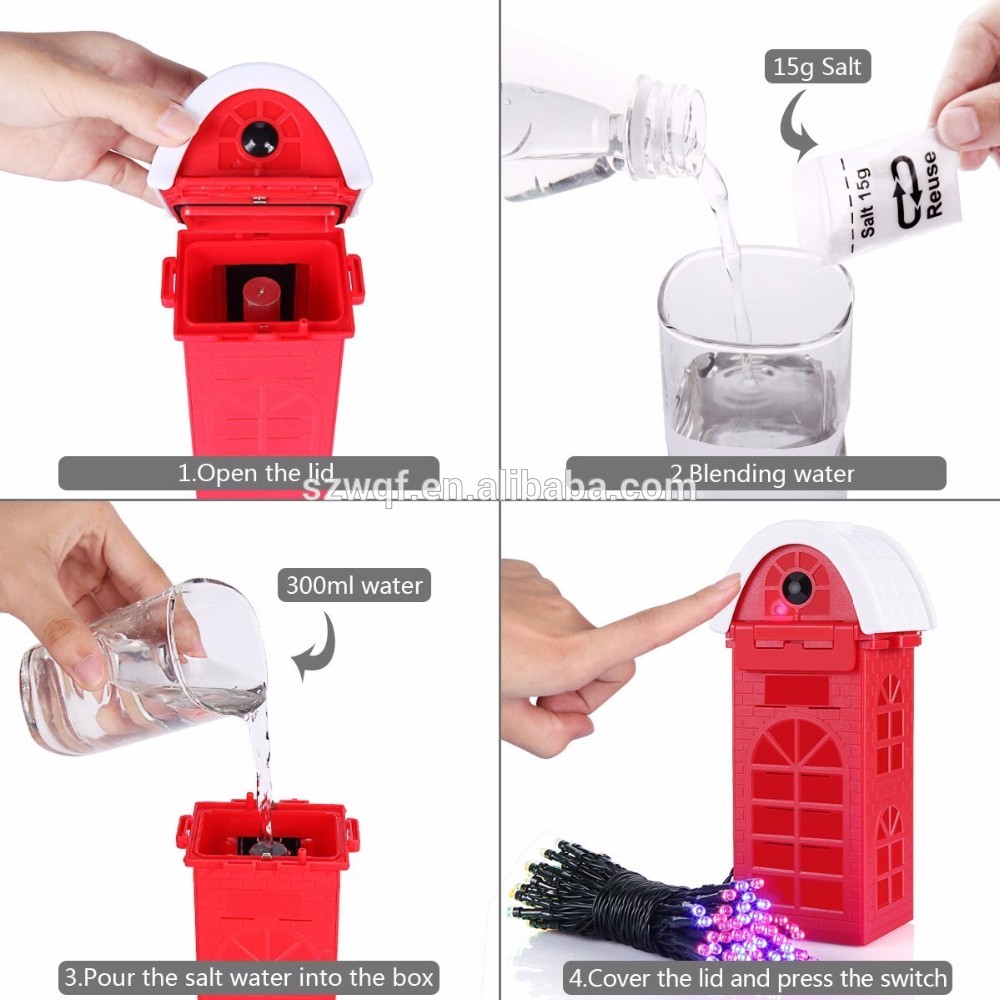 1.Open the lid

15g Salt

Salt 15g

Reuse

2.Blending water

szwqf.en.alibaba.com

300ml water

3.Pour the salt water into the box

4.Cover the lid and press the switch