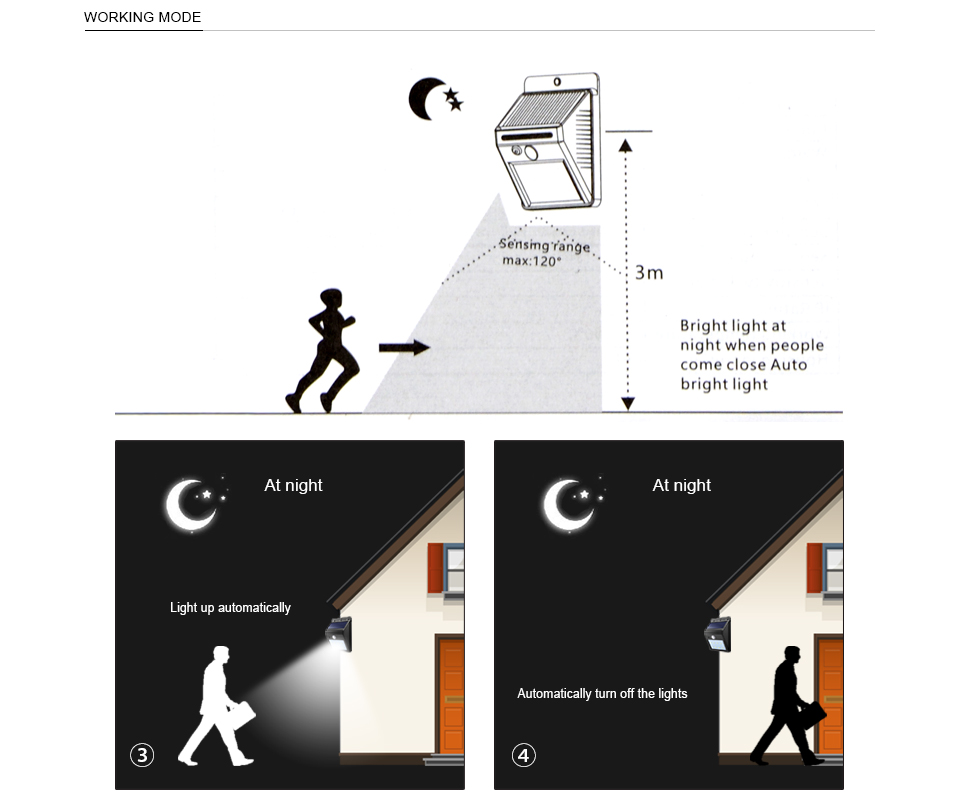 WORKING MODE

Sensing range max:120°

3m

Bright light at night when people come close Auto bright light

At night

Light up automatically

③

At night

Automatically turn off the lights

④