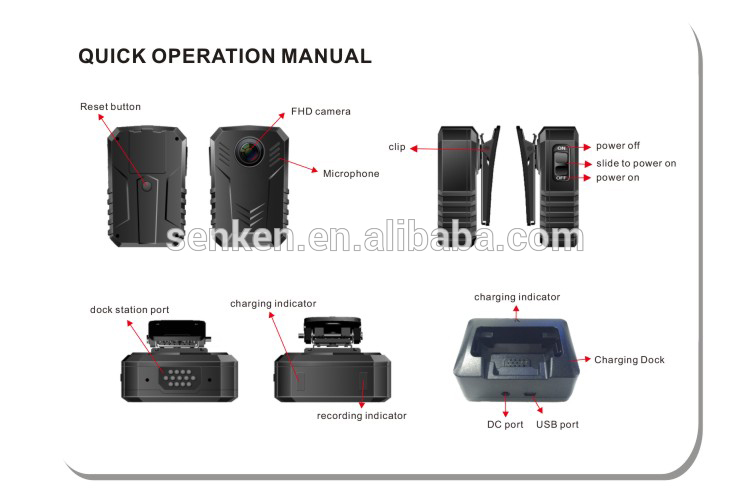 QUICK OPERATION MANUAL

Reset button

FHD camera

Microphone

clip

ON

OFF

power off

slide to power on

power on

senken.en.alibaba.com

dock station port

charging indicator

recording indicator

charging indicator

Charging Dock

DC port

USB port