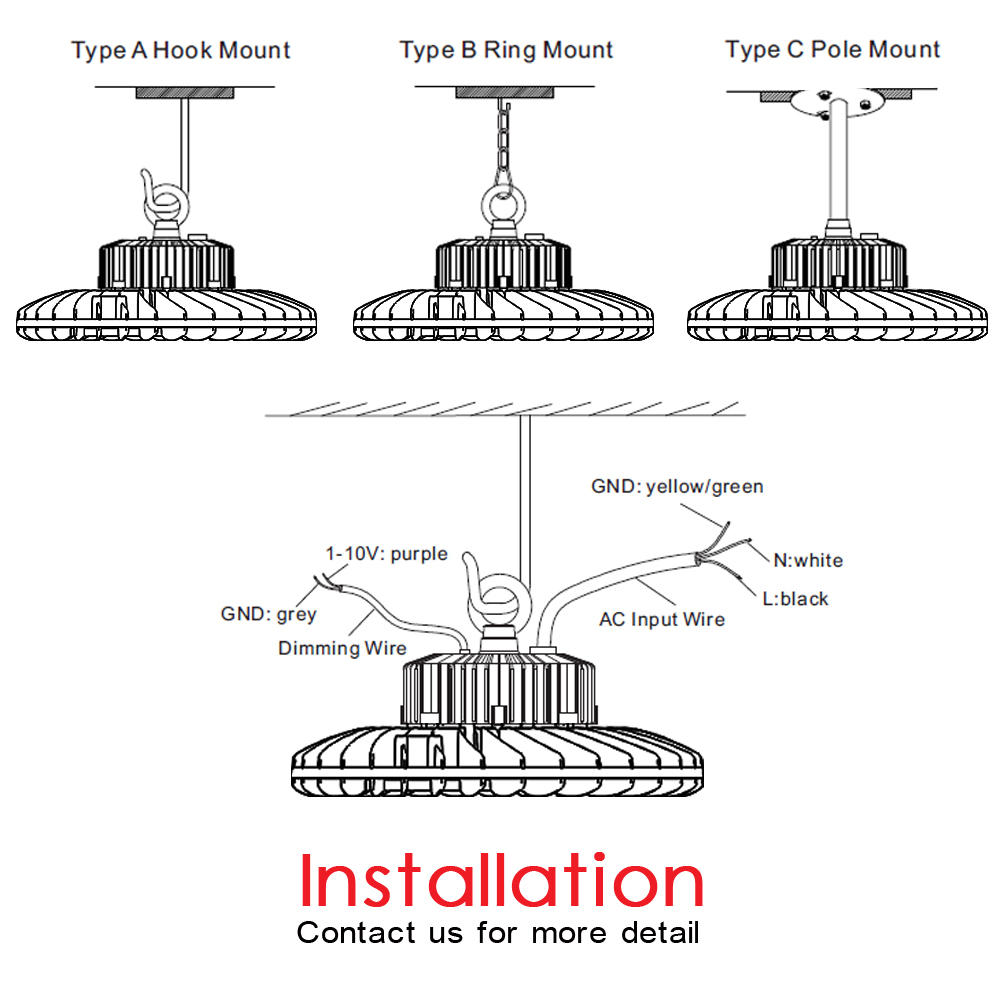 Type A Hook Mount

Type B Ring Mount

Type C Pole Mount

GND: yellow/green

N:white

L:black

AC Input Wire

1-10V: purple

GND: grey

Dimming Wire

Installation

Contact us for more detail