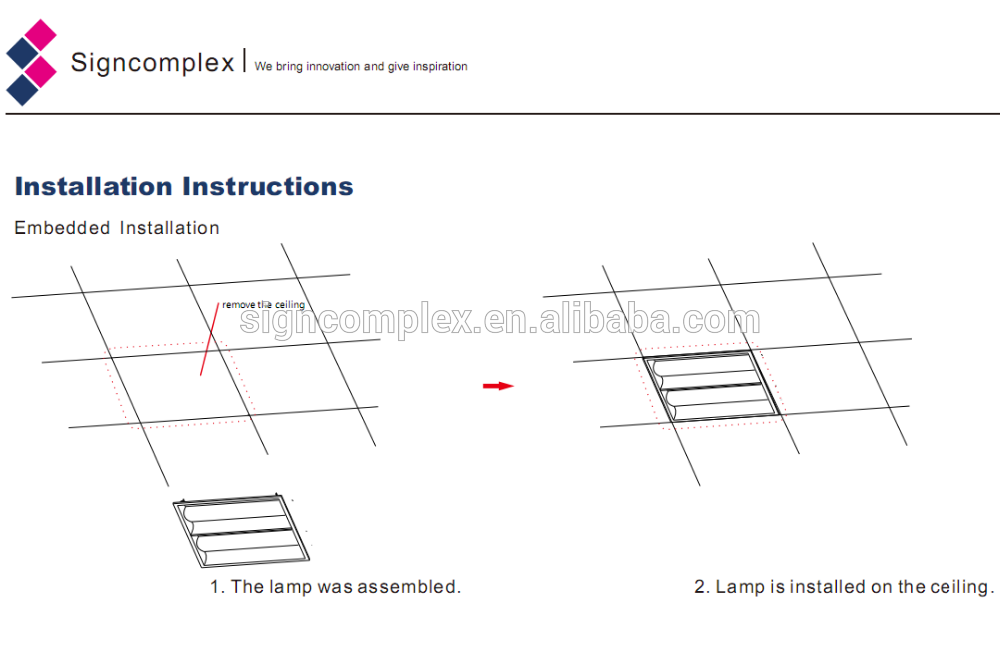 Signcomplex | We bring innovation and give inspiration

Installation Instructions

Embedded Installation

remove the ceiling

signcomplex.en.alibaba.com

1. The lamp was assembled.

2. Lamp is installed on the ceiling.