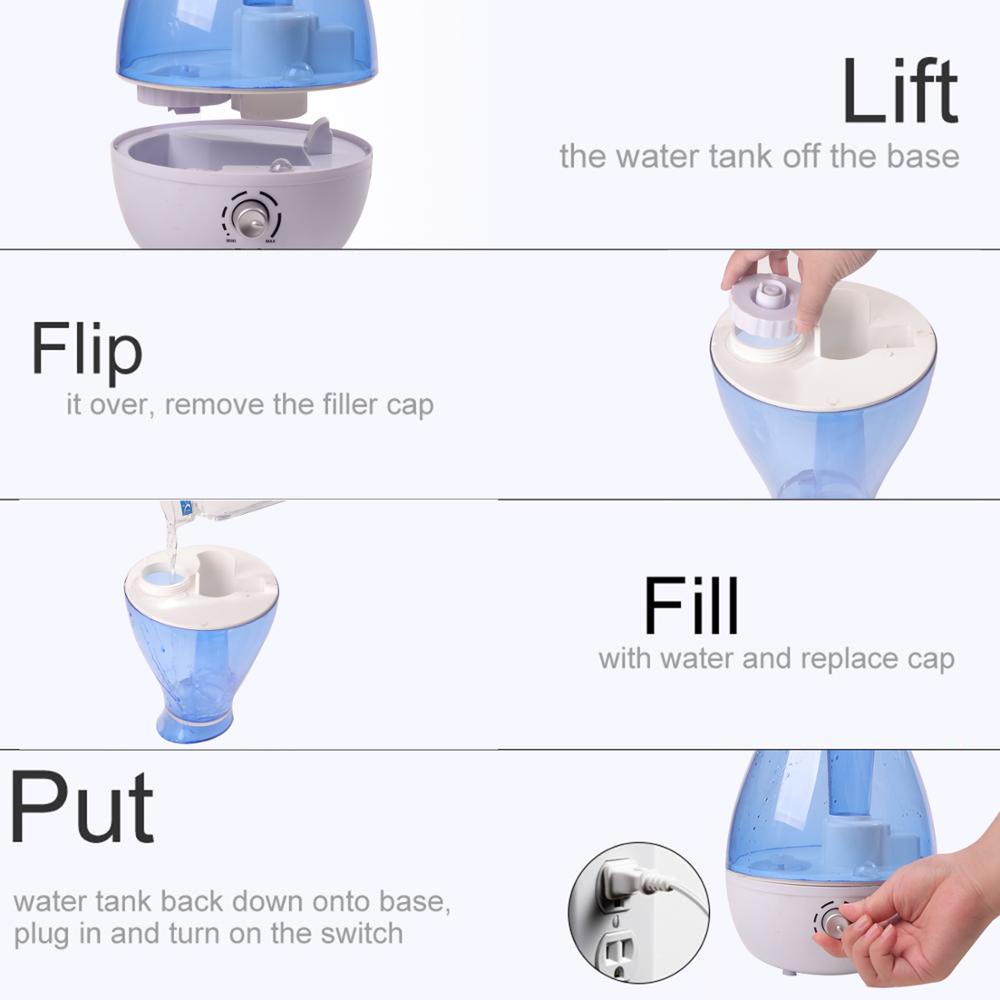 Lift
the water tank off the base

Flip
it over, remove the filler cap

Fill
with water and replace cap

Put
water tank back down onto base, plug in and turn on the switch