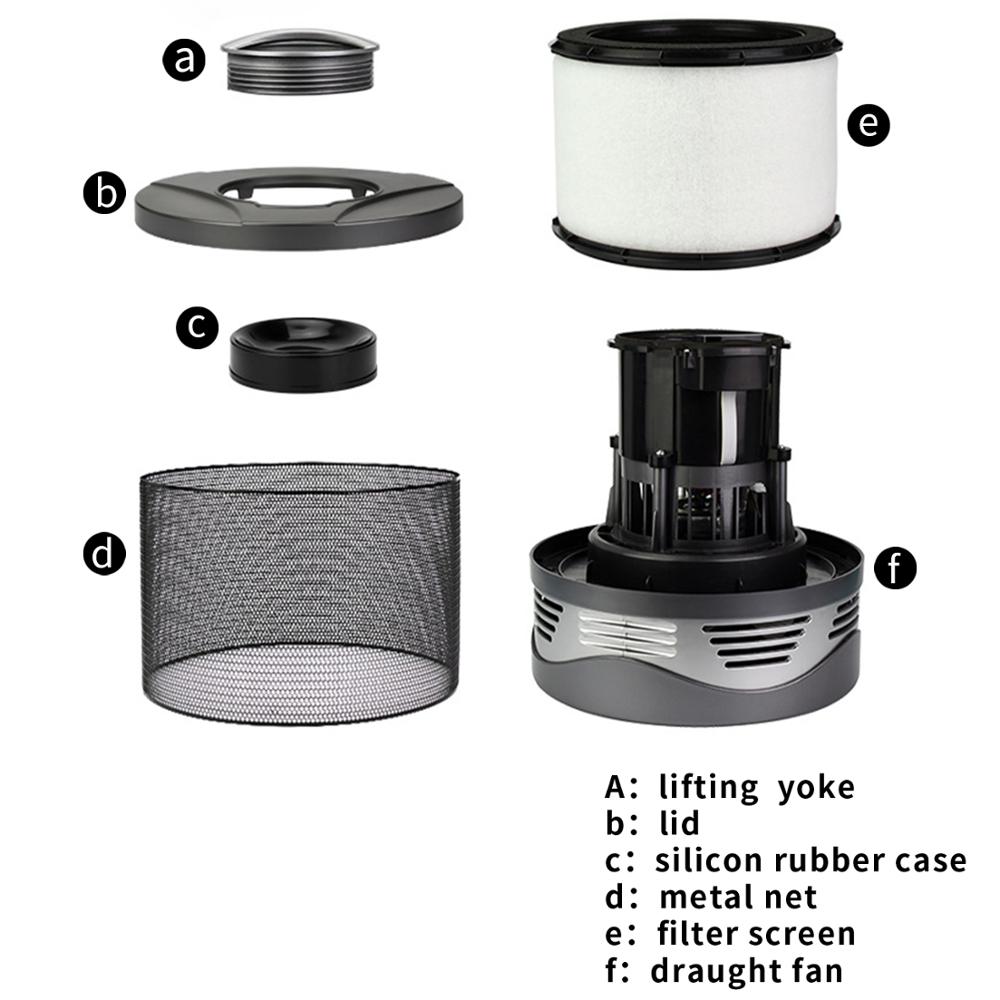 a

b

c

d

e

f

A: lifting yoke
b: lid
c: silicon rubber case
d: metal net
e: filter screen
f: draught fan