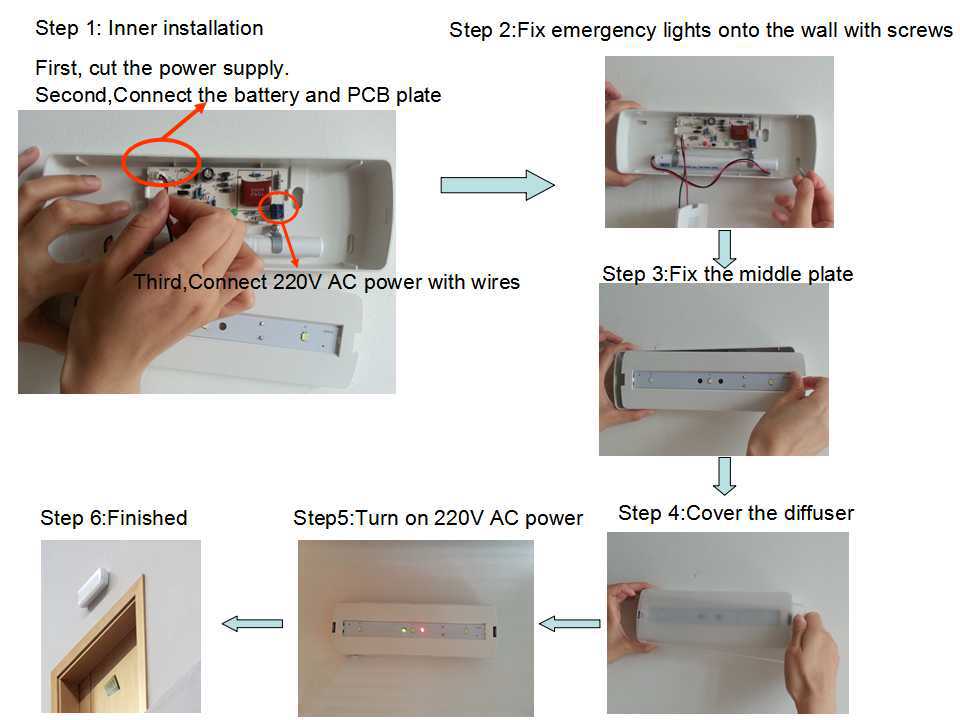 Step 1: Inner installation

First, cut the power supply.
Second,Connect the battery and PCB plate

Third,Connect 220V AC power with wires

Step 2:Fix emergency lights onto the wall with screws

Step 3:Fix the middle plate

Step 4:Cover the diffuser

Step5:Turn on 220V AC power

Step 6:Finished