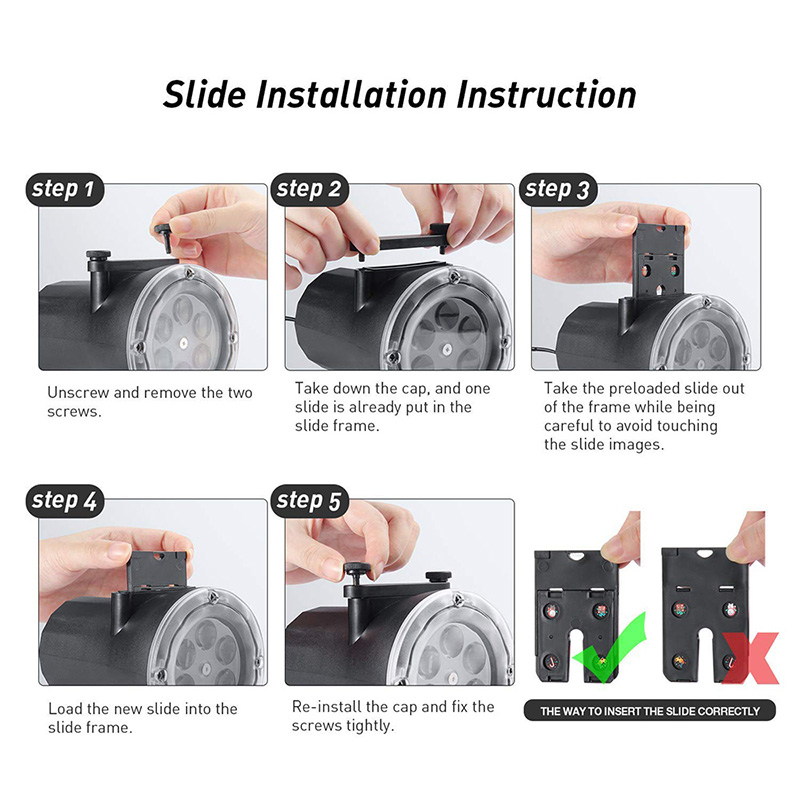 Slide Installation Instruction

step 1

Unscrew and remove the two screws.

step 2

Take down the cap, and one slide is already put in the slide frame.

step 3

Take the preloaded slide out of the frame while being careful to avoid touching the slide images.

step 4

Load the new slide into the slide frame.

step 5

Re-install the cap and fix the screws tightly.

THE WAY TO INSERT THE SLIDE CORRECTLY