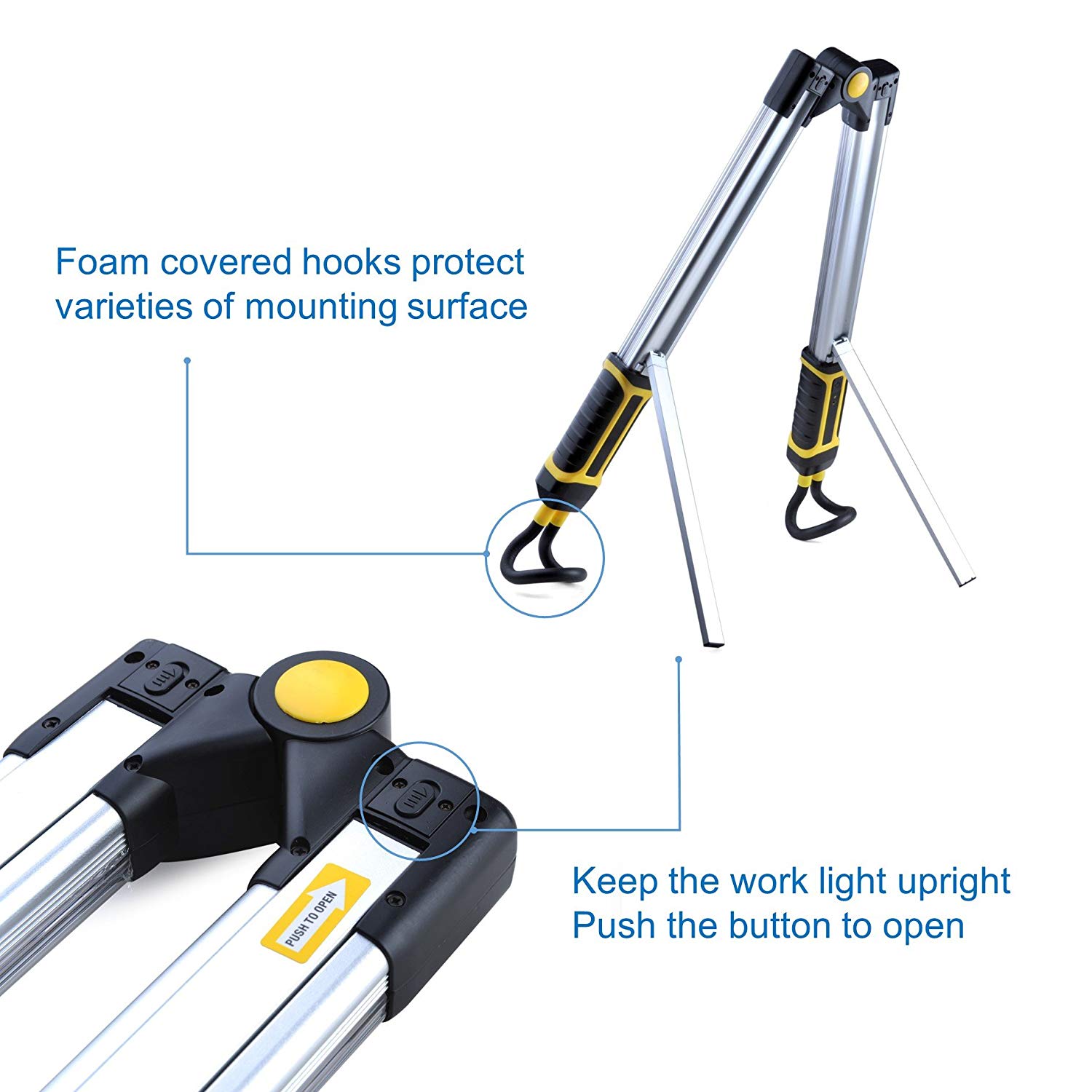 Foam covered hooks protect varieties of mounting surface

PUSH TO OPEN

Keep the work light upright
Push the button to open