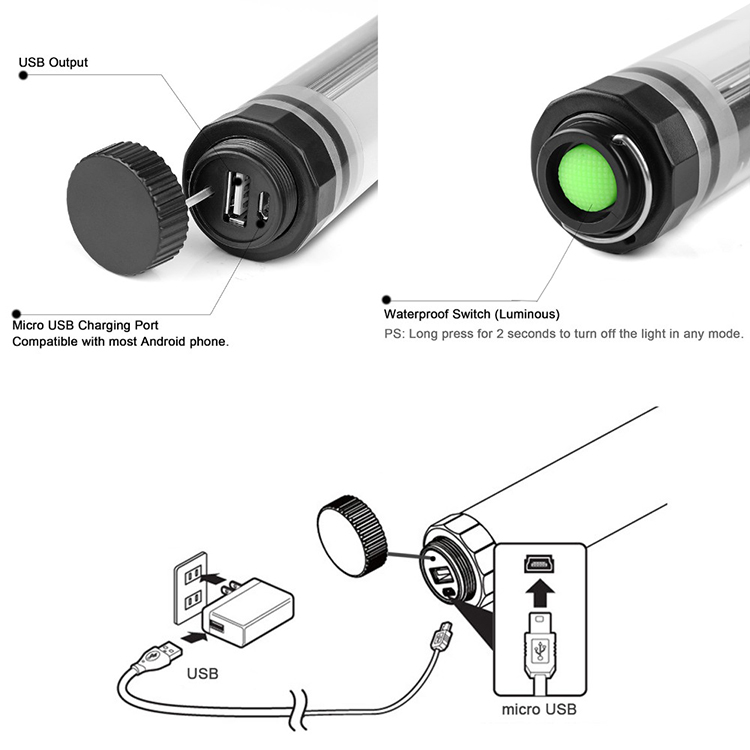 USB Output

Micro USB Charging Port
Compatible with most Android phone.

Waterproof Switch (Luminous)
PS: Long press for 2 seconds to turn off the light in any mode.

USB

micro USB