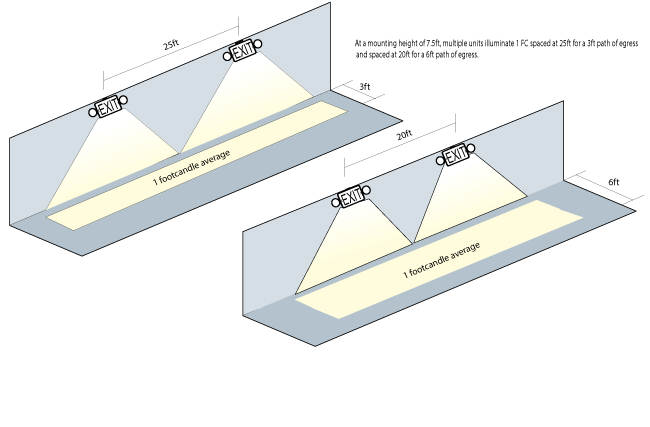 At a mounting height of 7.5ft, multiple units illuminate 1 FC spaced at 25ft for a 3ft path of egress and spaced at 20ft for a 6ft path of egress.

25ft

EXIT

EXIT

3ft

1 footcandle average

20ft

EXIT

EXIT

6ft

1 footcandle average