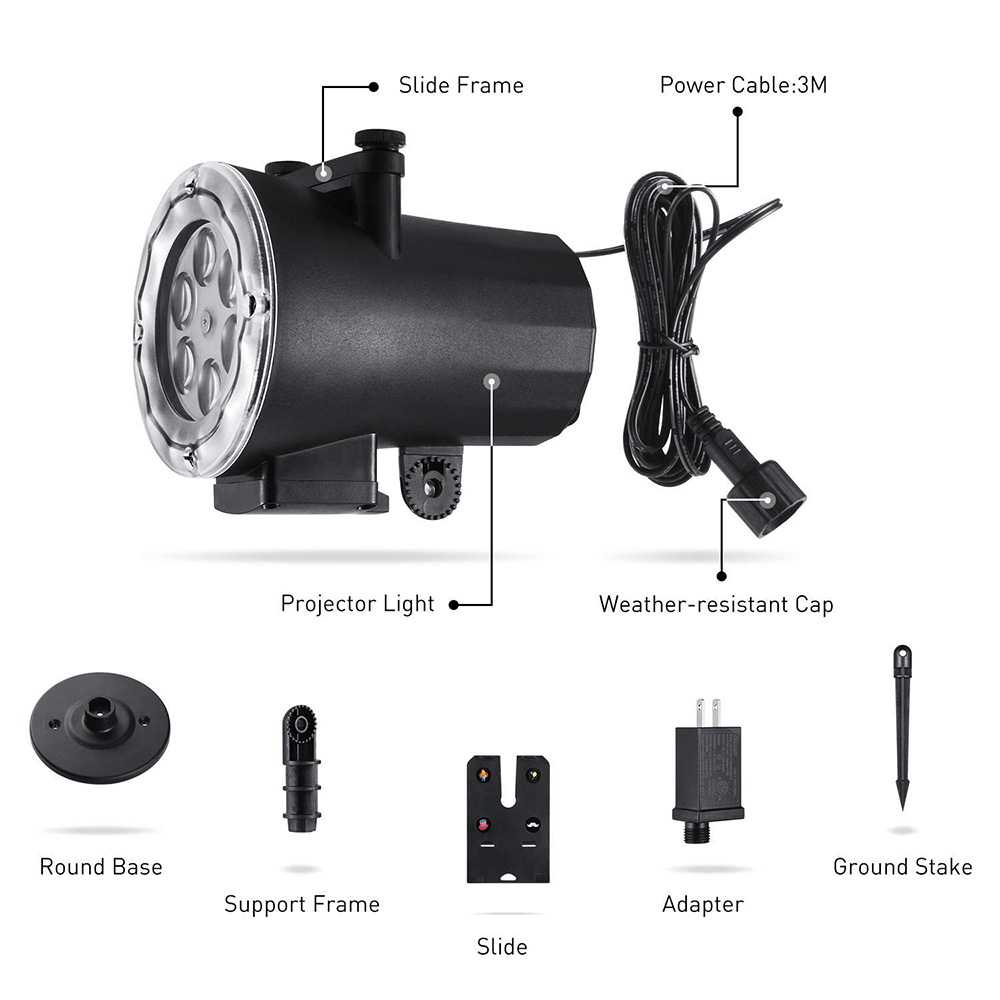 Slide Frame

Power Cable:3M

Projector Light

Weather-resistant Cap

Round Base

Support Frame

Slide

Adapter

Ground Stake