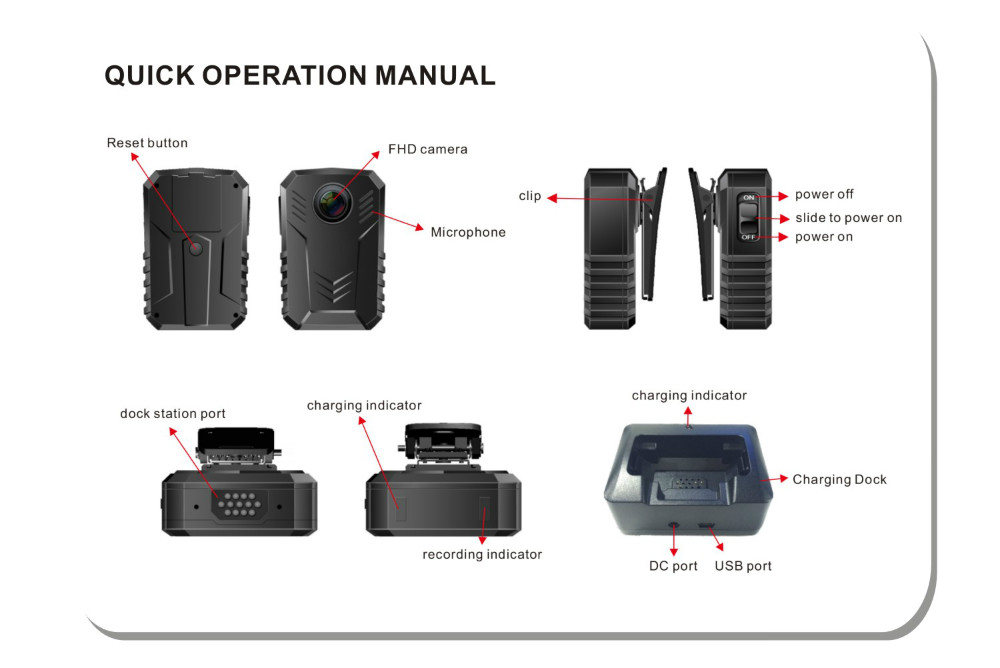 QUICK OPERATION MANUAL

Reset button

FHD camera

Microphone

clip

ON

OFF

power off

slide to power on

power on

dock station port

charging indicator

recording indicator

charging indicator

Charging Dock

DC port

USB port