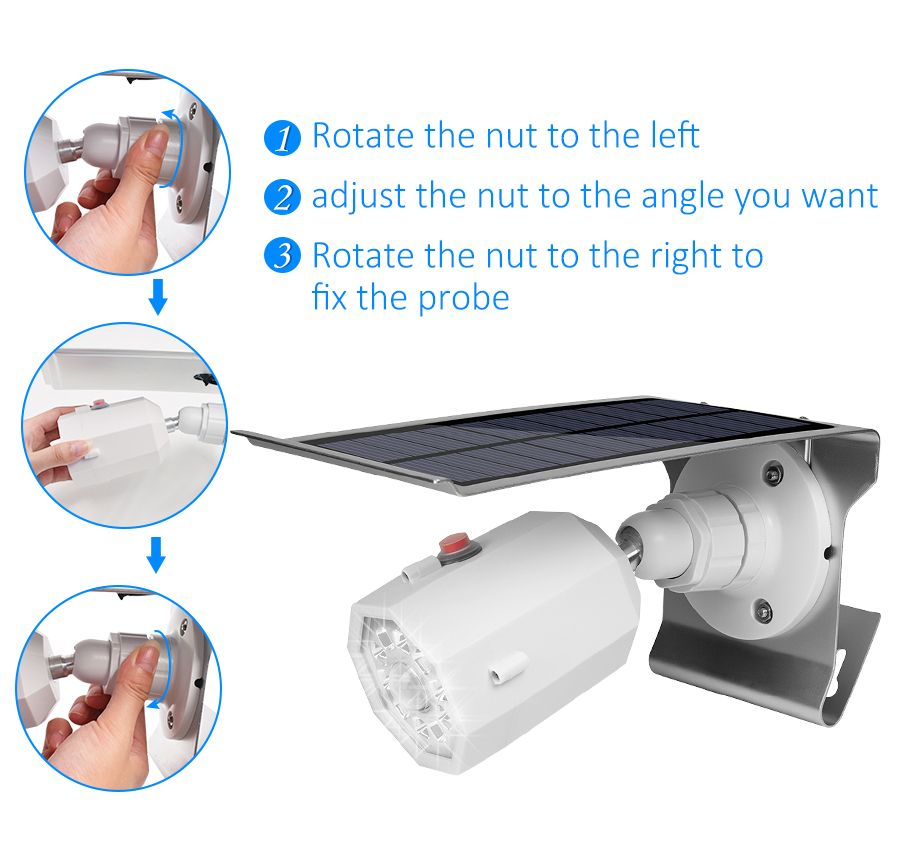 1 Rotate the nut to the left

2 adjust the nut to the angle you want

3 Rotate the nut to the right to fix the probe