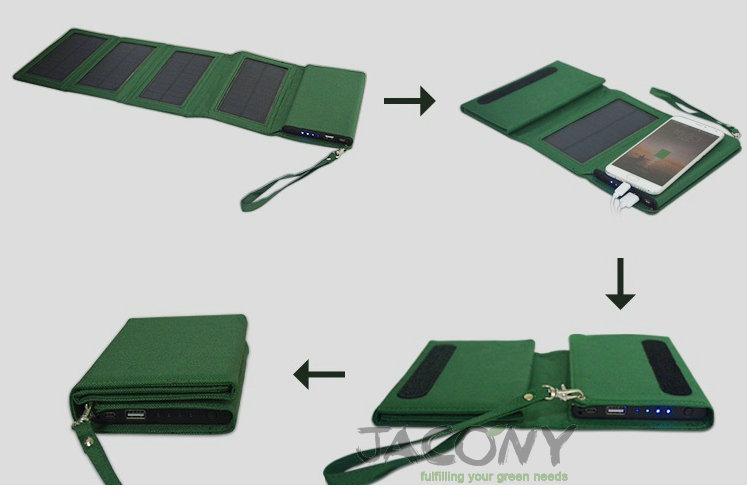 JACONY
fulfilling your green needs