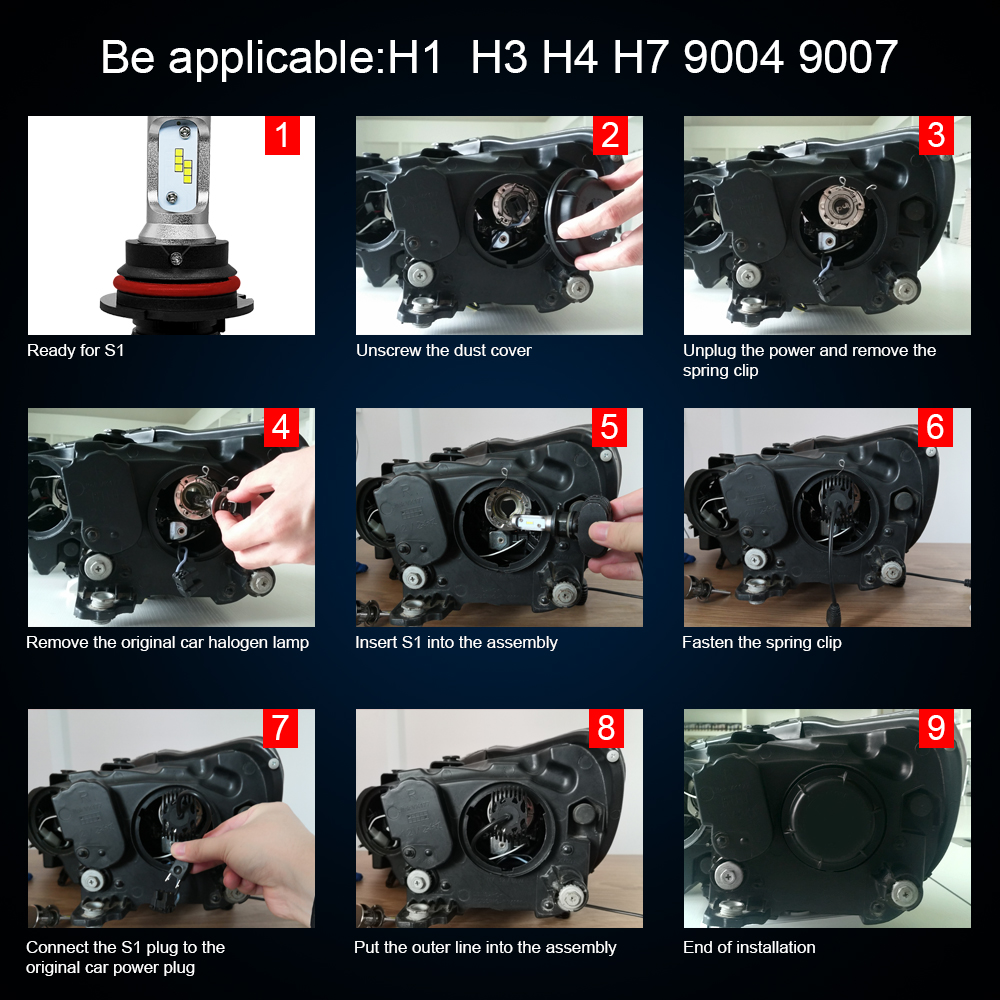 Be applicable:H1 H3 H4 H7 9004 9007

1
Ready for S1

2
Unscrew the dust cover

3
Unplug the power and remove the spring clip

4
Remove the original car halogen lamp

5
Insert S1 into the assembly

6
Fasten the spring clip

7
Connect the S1 plug to the original car power plug

8
Put the outer line into the assembly

9
End of installation